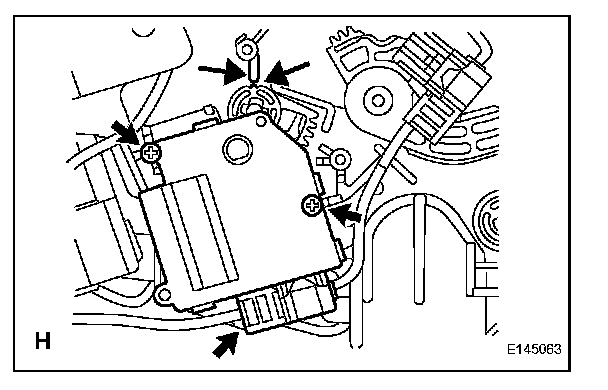 H

E145063