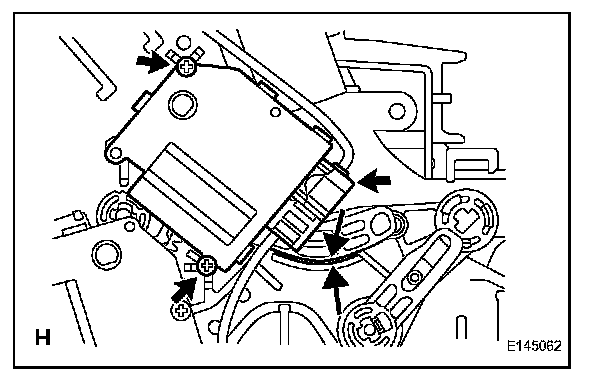 H

E145062