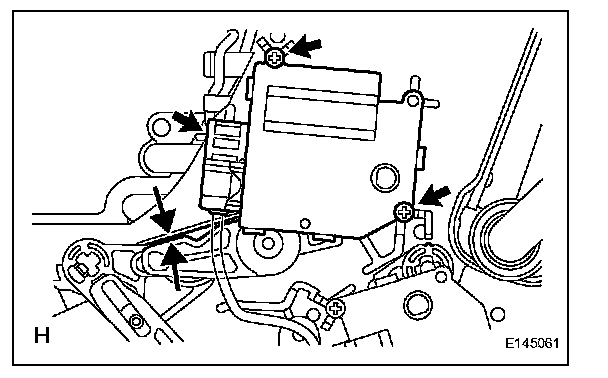 H

E145061