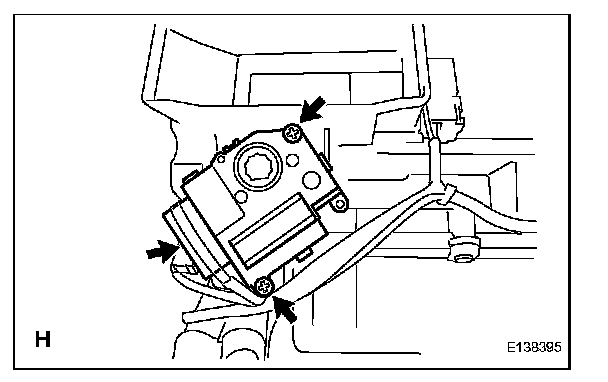 H

E138395