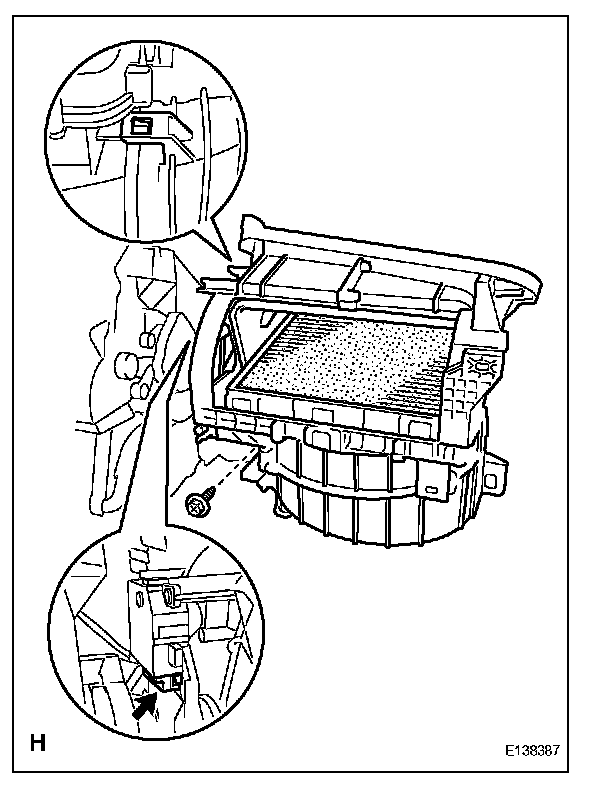 H

E138387