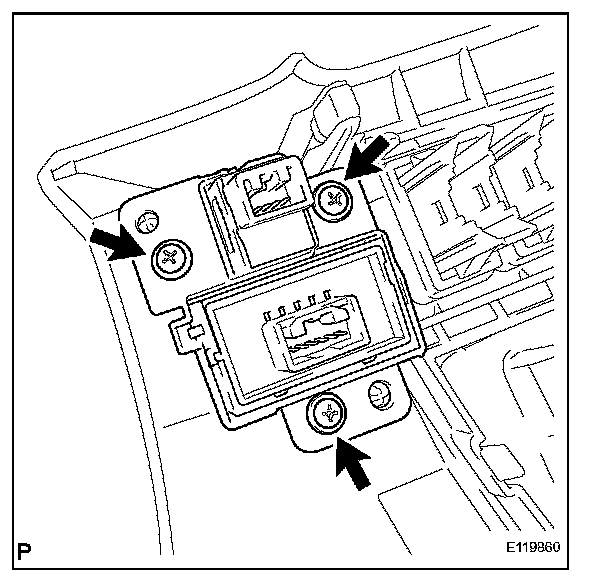 P

E119860