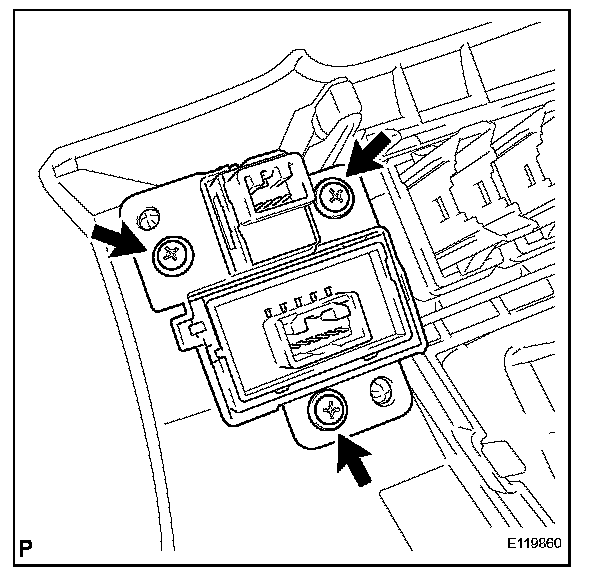 P

E119860