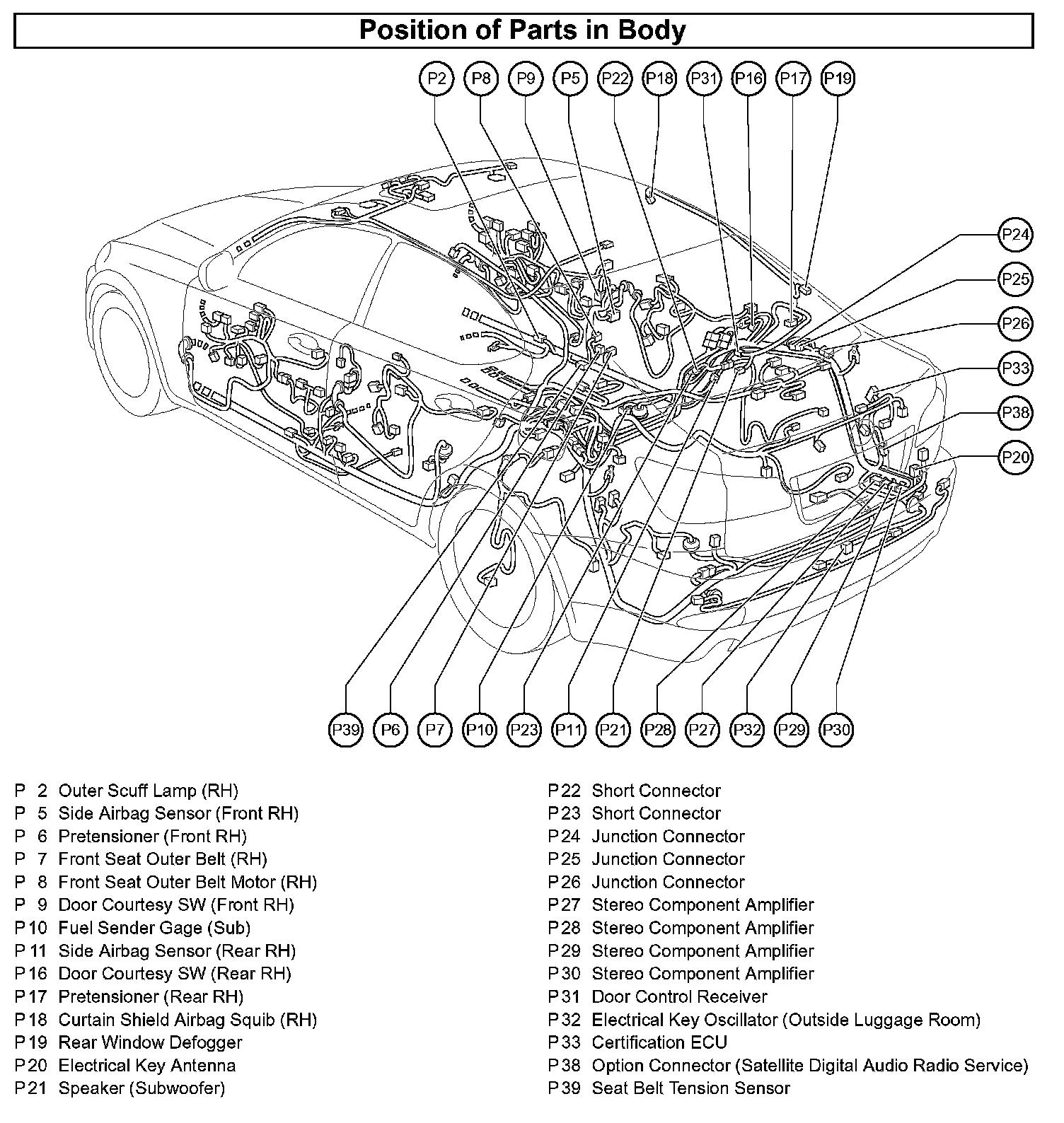 Position of Parts in Body

P2 P8 P9 P5 P22 P18 P31 P16 P17 P19

P24
P25
P26
P33
P38
P20

P39 P6 P7 P10 P23 P11 P21 P28 P27 P32 P29 P30

P 2 Outer Scuff Lamp (RH)
P 5 Side Airbag Sensor (Front RH)
P 6 Pretensioner (Front RH)
P 7 Front Seat Outer Belt (RH)
P 8 Front Seat Outer Belt Motor (RH)
P 9 Door Courtesy SW (Front RH)
P10 Fuel Sender Gage (Sub)
P11 Side Airbag Sensor (Rear RH)
P16 Door Courtesy SW (Rear RH)
P17 Pretensioner (Rear RH)
P18 Curtain Shield Airbag Squib (RH)
P19 Rear Window Defogger
P20 Electrical Key Antenna
P21 Speaker (Subwoofer)

P22 Short Connector
P23 Short Connector
P24 Junction Connector
P25 Junction Connector
P26 Junction Connector
P27 Stereo Component Amplifier
P28 Stereo Component Amplifier
P29 Stereo Component Amplifier
P30 Stereo Component Amplifier
P31 Door Control Receiver
P32 Electrical Key Oscillator (Outside Luggage Room)
P33 Certification ECU
P38 Option Connector (Satellite Digital Audio Radio Service)
P39 Seat Belt Tension Sensor