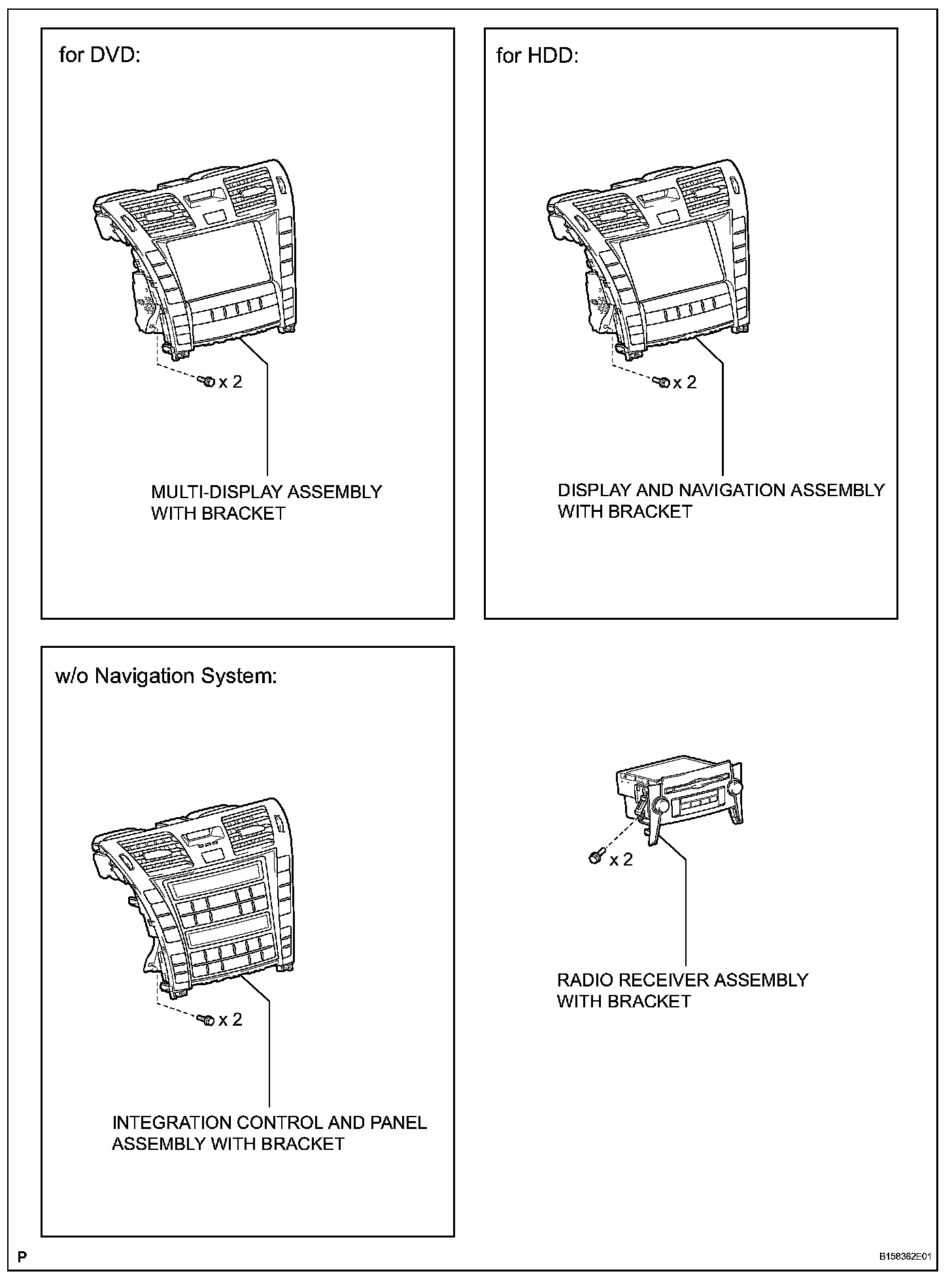 for DVD:

x 2

MULTI-DISPLAY ASSEMBLY WITH BRACKET

for HDD:

x 2

DISPLAY AND NAVIGATION ASSEMBLY WITH BRACKET

w/o Navigation System:

x 2

INTEGRATION CONTROL AND PANEL ASSEMBLY WITH BRACKET

x 2

RADIO RECEIVER ASSEMBLY WITH BRACKET

P

B158362E01