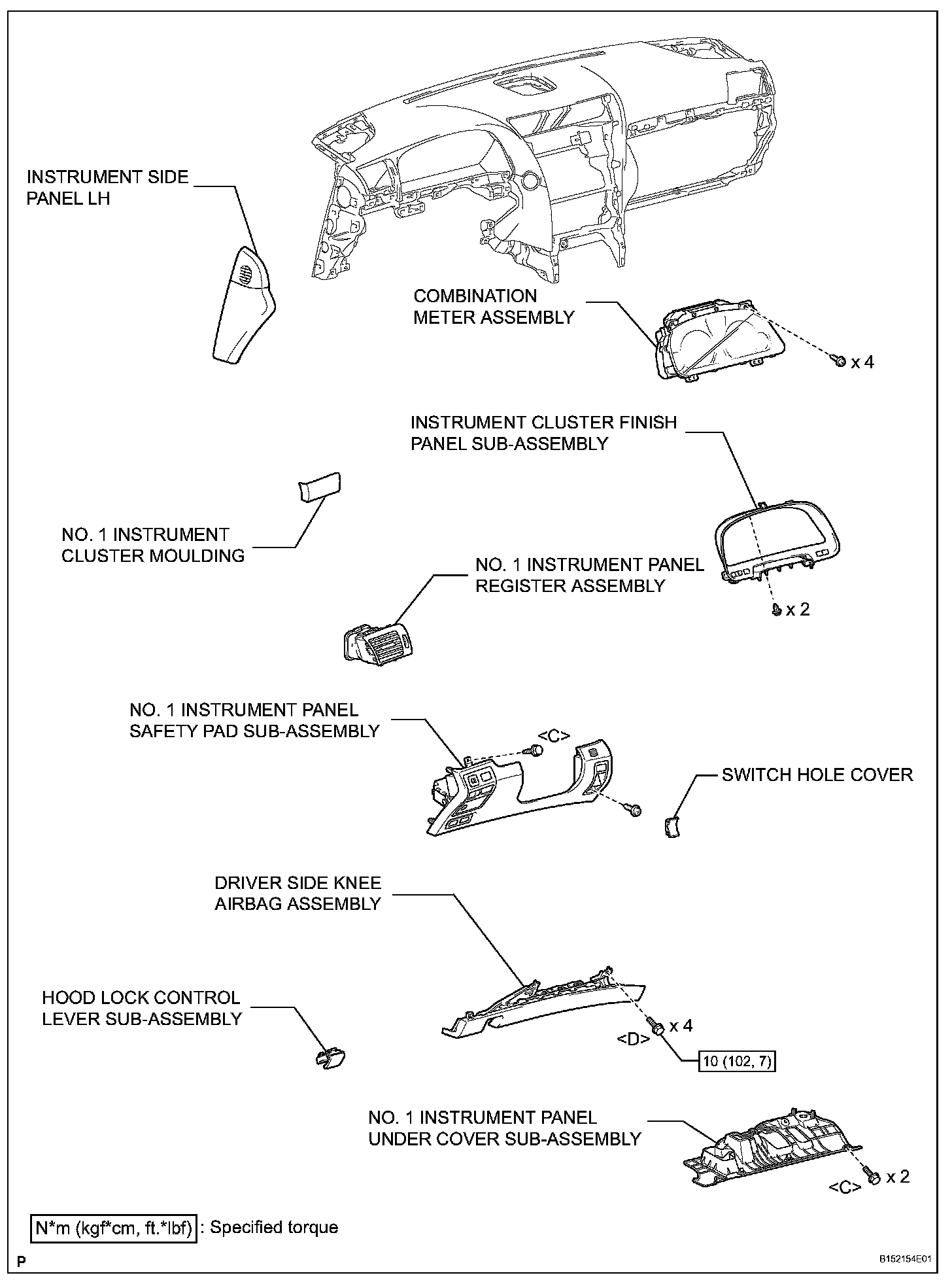 INSTRUMENT SIDE PANEL LH

COMBINATION METER ASSEMBLY

x 4

INSTRUMENT CLUSTER FINISH PANEL SUB-ASSEMBLY

NO. 1 INSTRUMENT CLUSTER MOULDING

NO. 1 INSTRUMENT PANEL REGISTER ASSEMBLY

x 2

NO. 1 INSTRUMENT PANEL SAFETY PAD SUB-ASSEMBLY

<C>

SWITCH HOLE COVER

DRIVER SIDE KNEE AIRBAG ASSEMBLY

HOOD LOCK CONTROL LEVER SUB-ASSEMBLY

x 4

<D>

10 (102, 7)

NO. 1 INSTRUMENT PANEL UNDER COVER SUB-ASSEMBLY

x 2

<C>

N*m (kgf*cm, ft.*lbf) : Specified torque

P

B152154E01