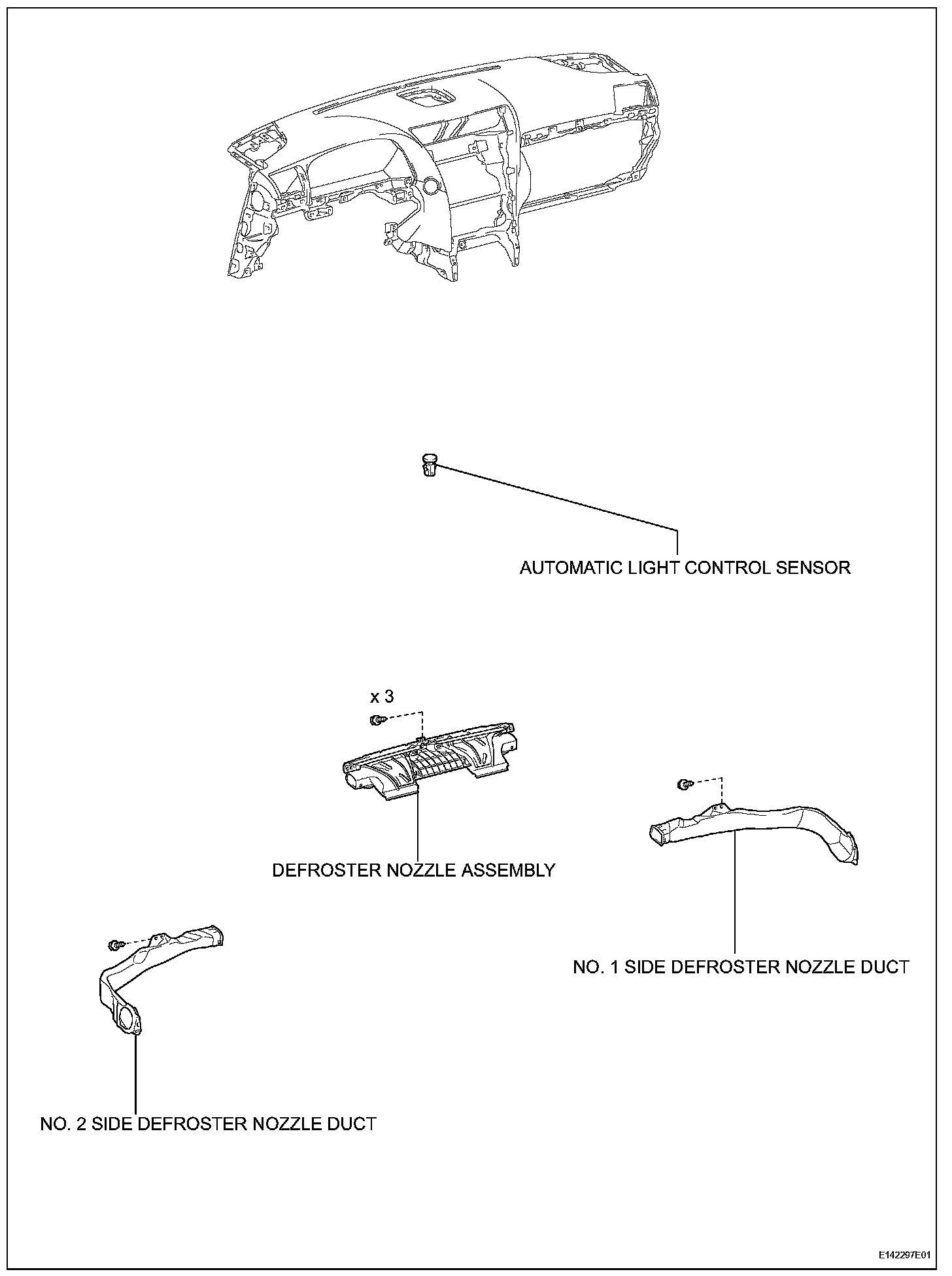 AUTOMATIC LIGHT CONTROL SENSOR

x 3

DEFROSTER NOZZLE ASSEMBLY

NO. 1 SIDE DEFROSTER NOZZLE DUCT

NO. 2 SIDE DEFROSTER NOZZLE DUCT

E142297E01