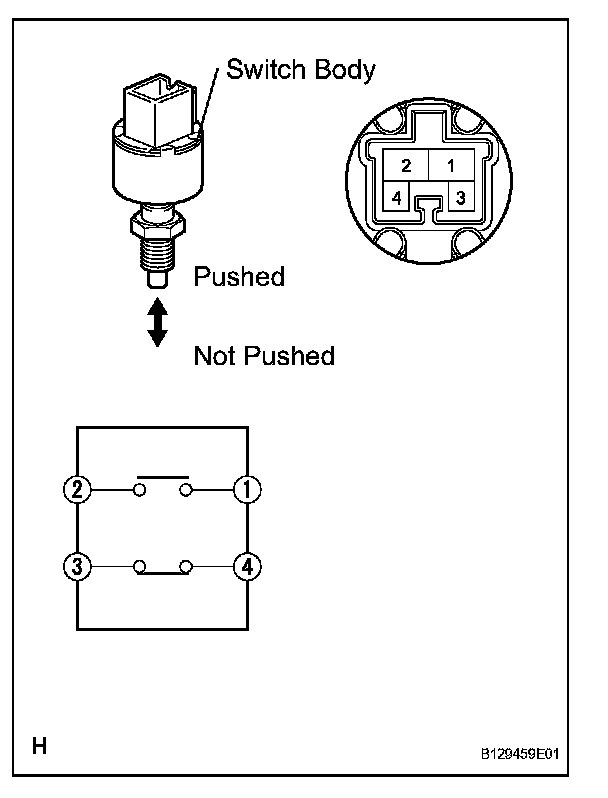 Switch Body

2 1
4 3

Pushed

Not Pushed

2 1
3 4

H

B129459E01