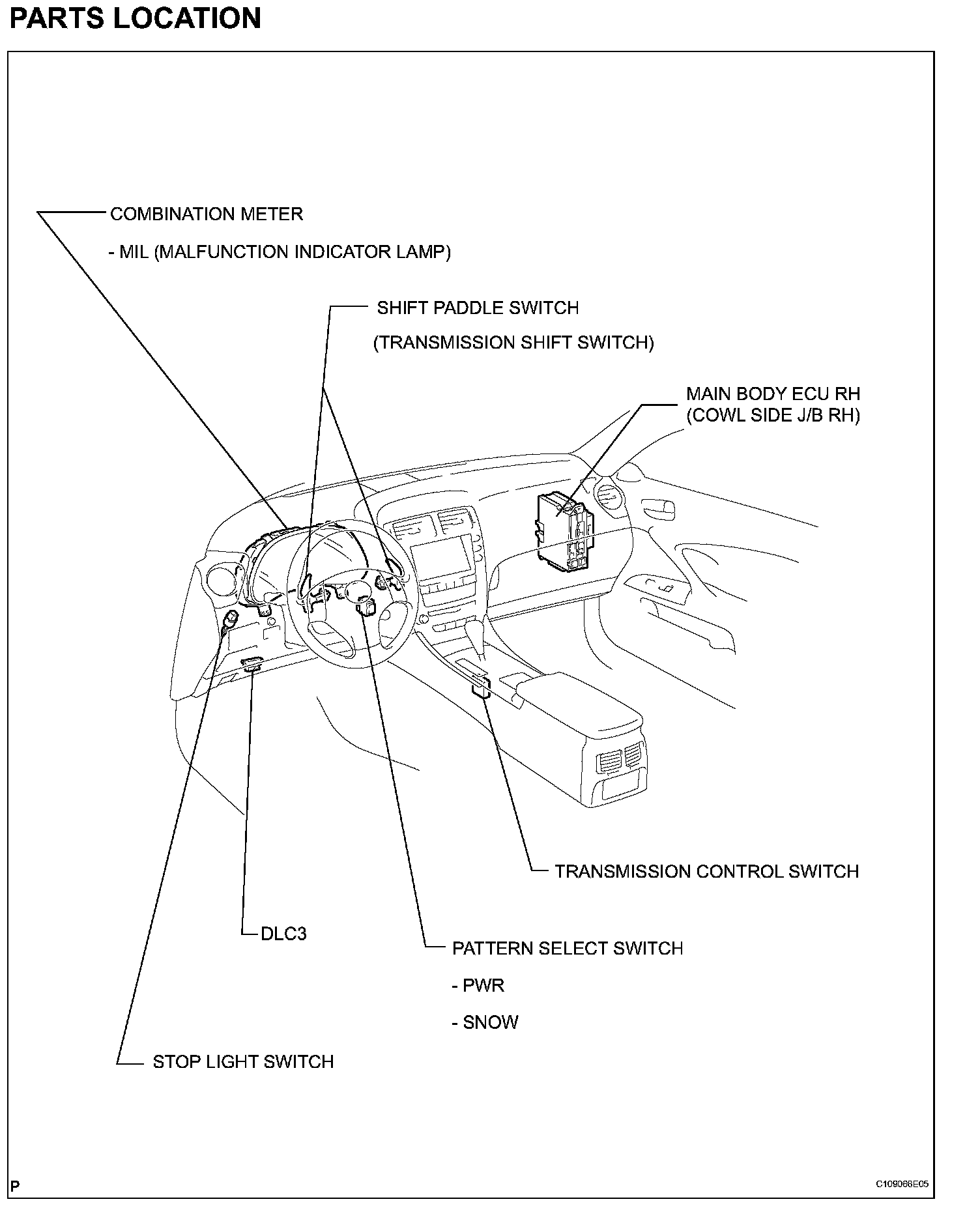 PARTS LOCATION

COMBINATION METER

- MIL (MALFUNCTION INDICATOR LAMP)

SHIFT PADDLE SWITCH

(TRANSMISSION SHIFT SWITCH)

MAIN BODY ECU RH
(COWL SIDE J/B RH)

TRANSMISSION CONTROL SWITCH

DLC3

PATTERN SELECT SWITCH

- PWR

- SNOW

STOP LIGHT SWITCH

P

C109066E05