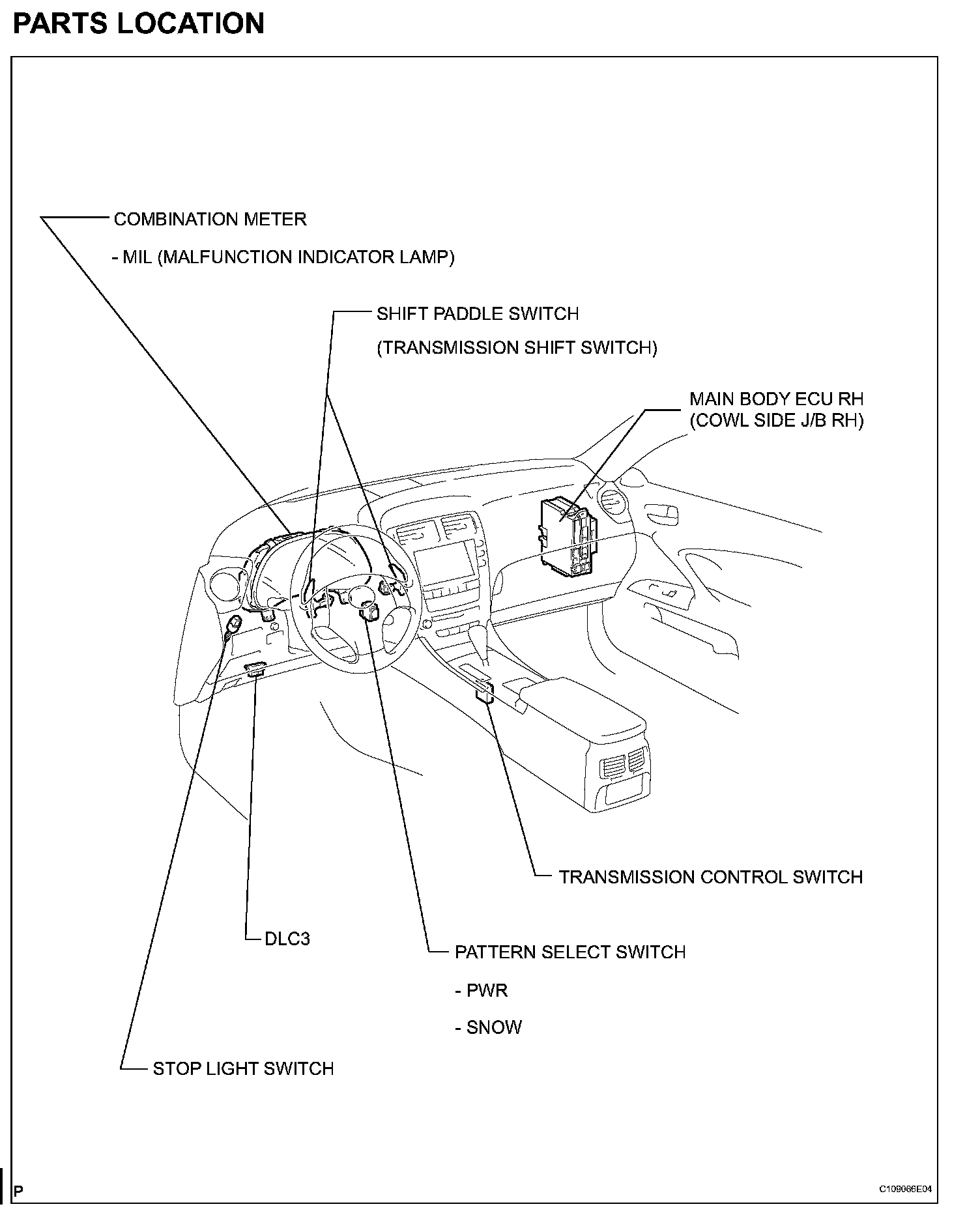 PARTS LOCATION

COMBINATION METER

- MIL (MALFUNCTION INDICATOR LAMP)

SHIFT PADDLE SWITCH

(TRANSMISSION SHIFT SWITCH)

MAIN BODY ECU RH
(COWL SIDE J/B RH)

TRANSMISSION CONTROL SWITCH

DLC3

PATTERN SELECT SWITCH

- PWR

- SNOW

STOP LIGHT SWITCH

P

C109066E04