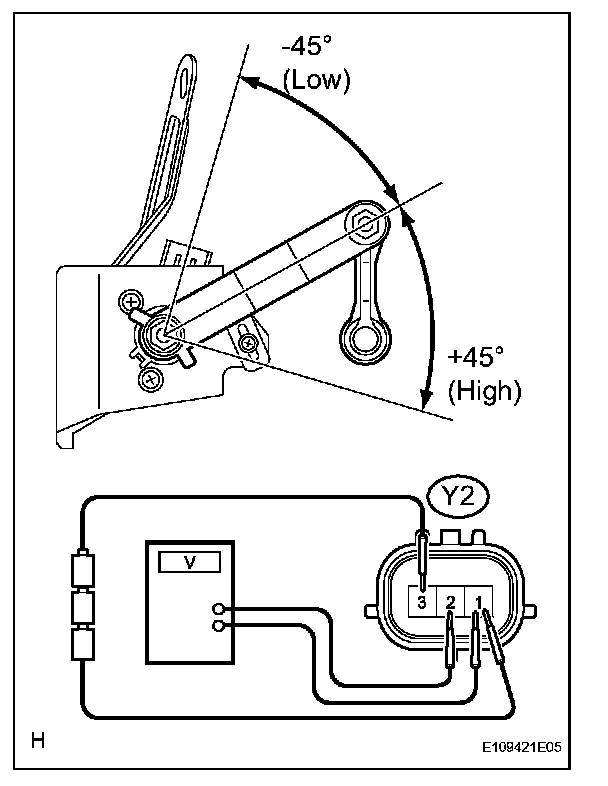 -45°
(Low)

+45°
(High)

Y2

V

3 2 1

H

E109421E05