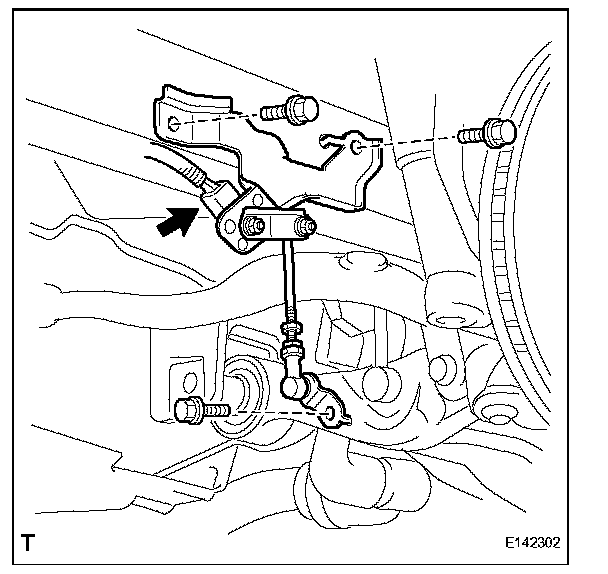 T

E142302