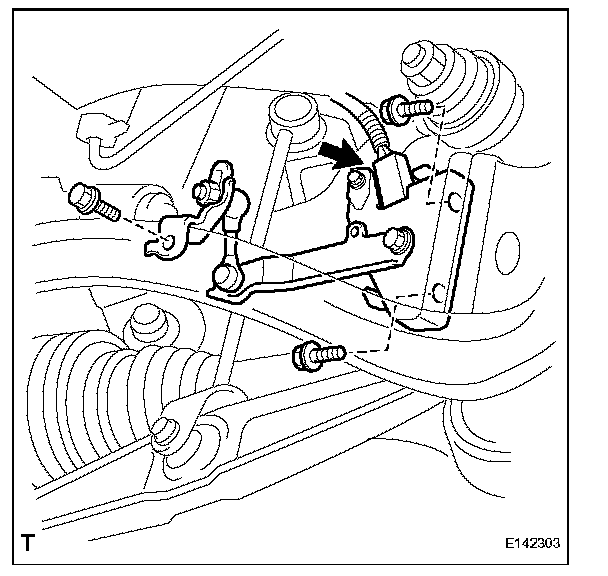 T

E142303