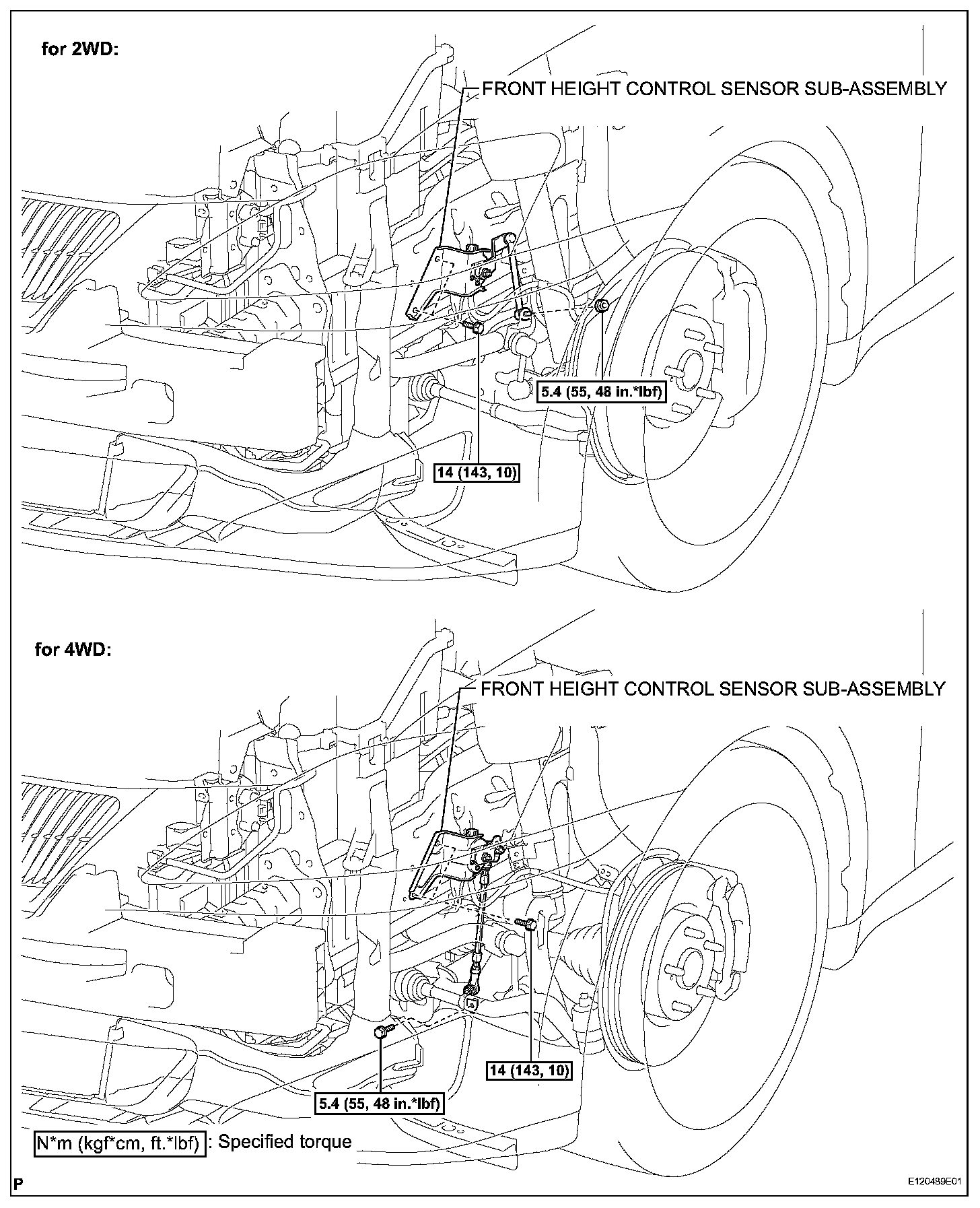 for 2WD:

FRONT HEIGHT CONTROL SENSOR SUB-ASSEMBLY

5.4 (55, 48 in.*lbf)

14 (143, 10)

for 4WD:

FRONT HEIGHT CONTROL SENSOR SUB-ASSEMBLY

14 (143, 10)

5.4 (55, 48 in.*lbf)

N*m (kgf*cm, ft.*lbf) : Specified torque

P

E120489E01