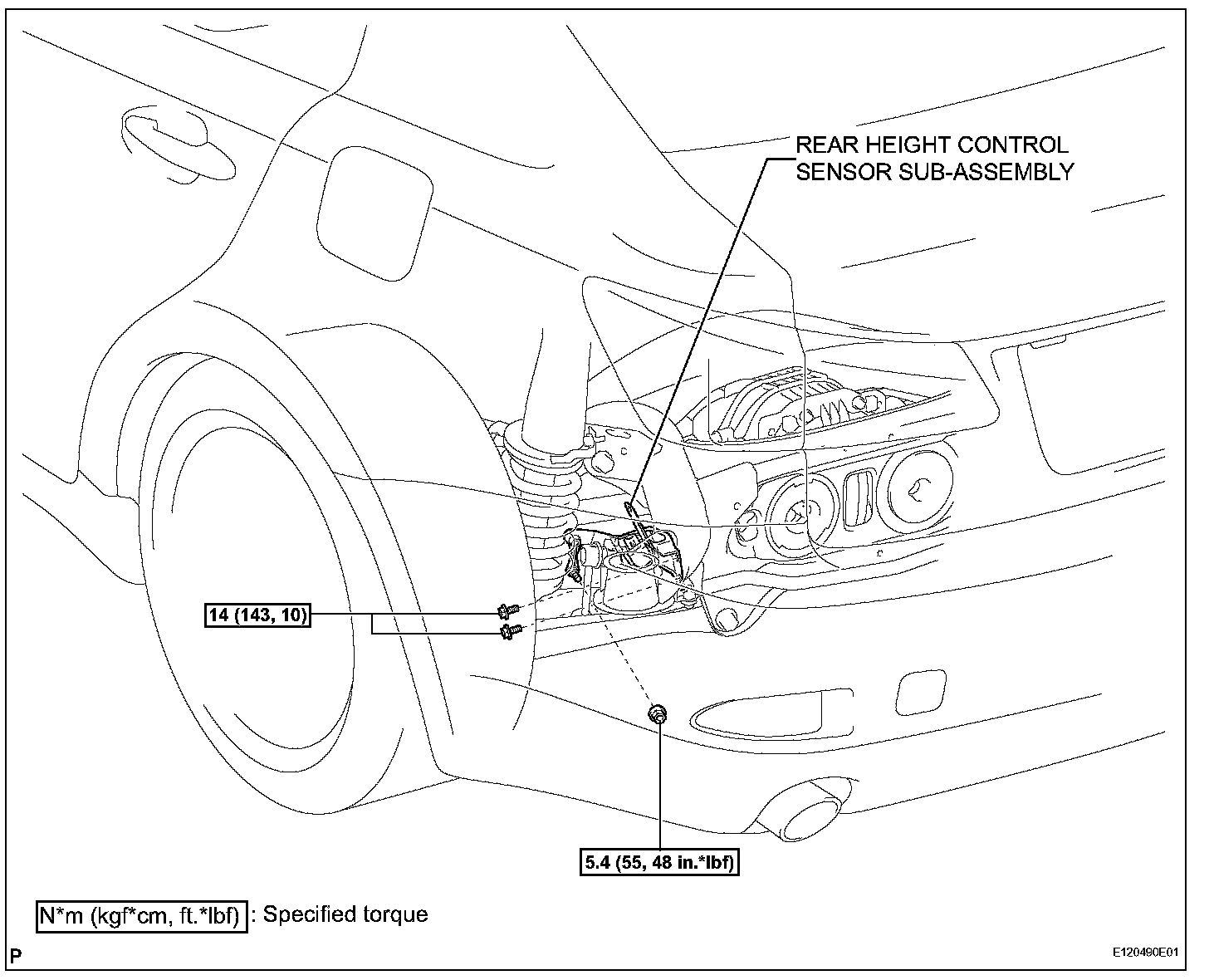 REAR HEIGHT CONTROL SENSOR SUB-ASSEMBLY

14 (143, 10)

5.4 (55, 48 in.*lbf)

N*m (kgf*cm, ft.*lbf) : Specified torque

P

E120490E01