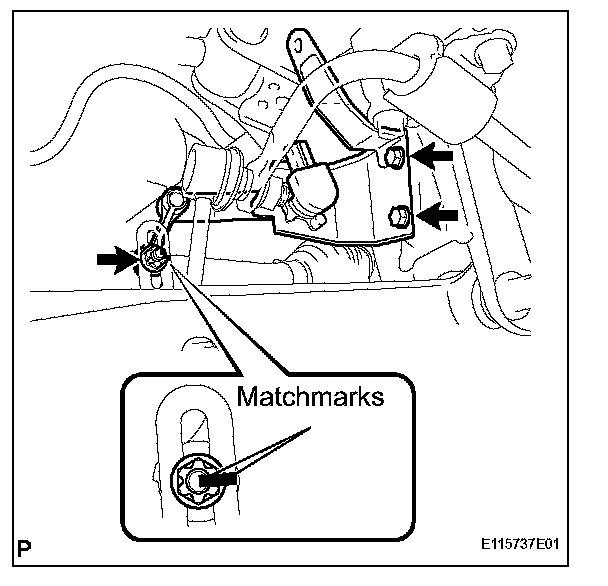 Matchmarks

P

E115737E01