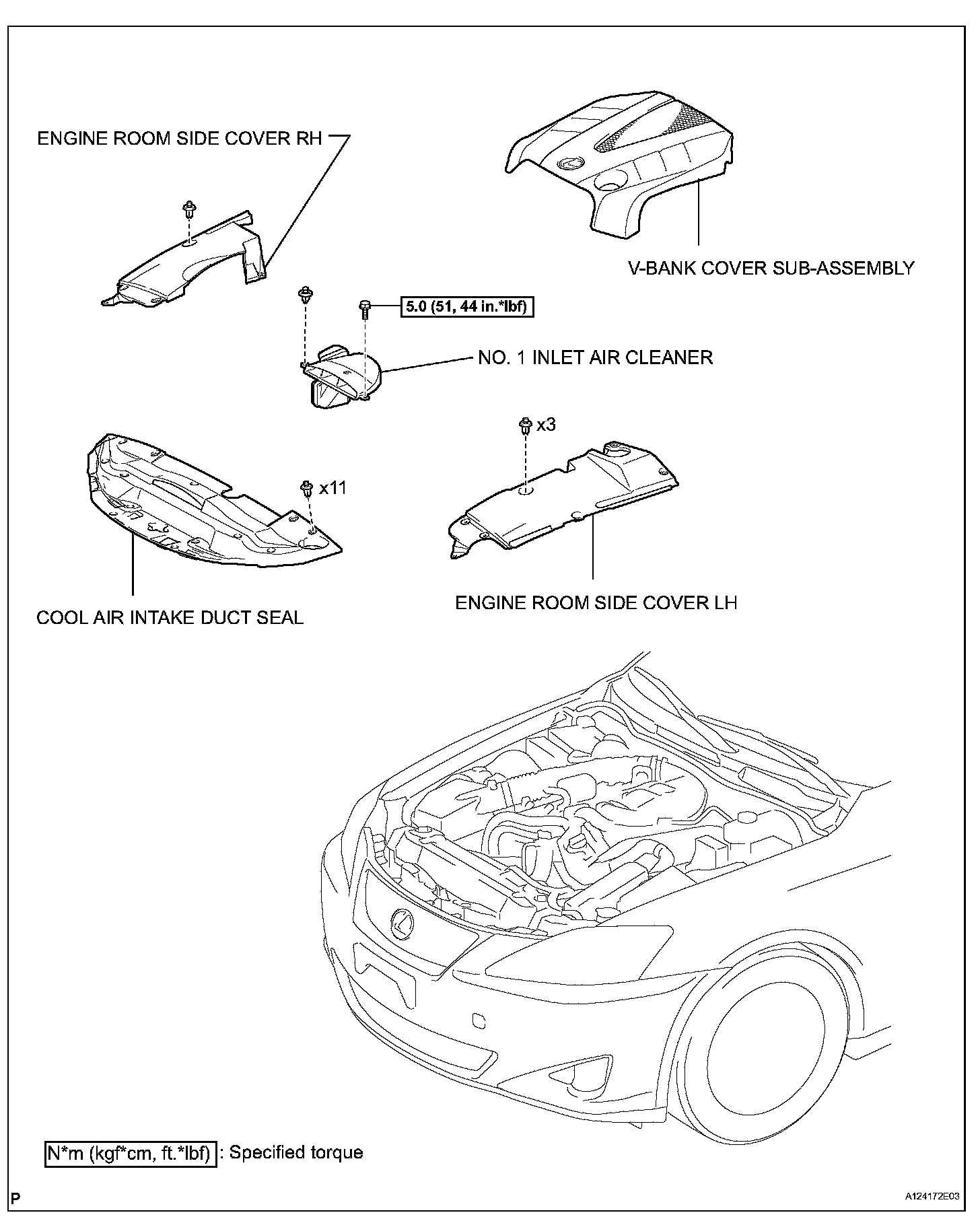 ENGINE ROOM SIDE COVER RH

V-BANK COVER SUB-ASSEMBLY

5.0 (51, 44 in.*lbf)

NO. 1 INLET AIR CLEANER

x3

x11

COOL AIR INTAKE DUCT SEAL

ENGINE ROOM SIDE COVER LH

N*m (kgf*cm, ft.*lbf) : Specified torque

P

A124172E03