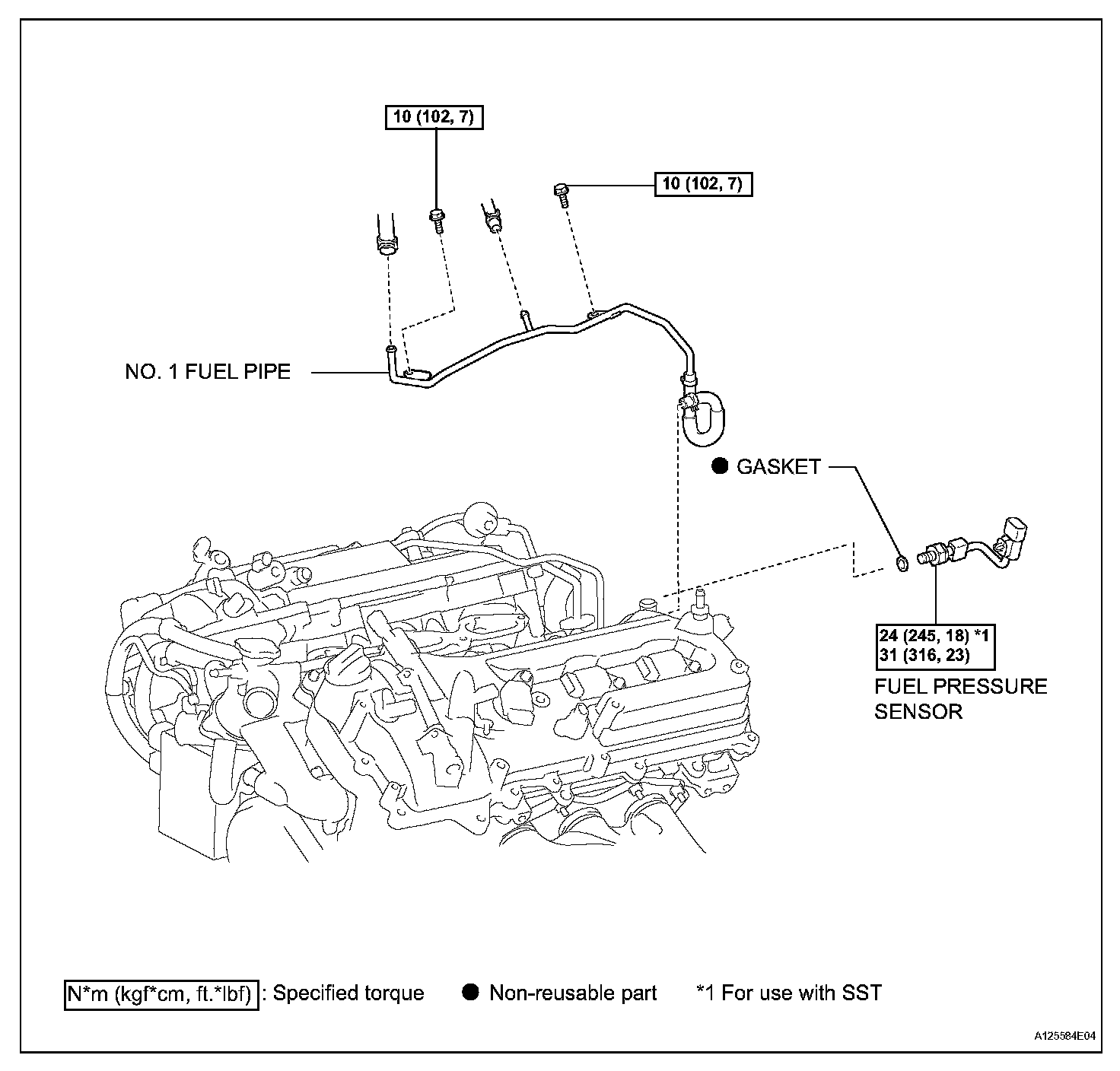 10 (102, 7)

10 (102, 7)

NO. 1 FUEL PIPE

● GASKET

24 (245, 18) *1
31 (316, 23)

FUEL PRESSURE SENSOR

N*m (kgf*cm, ft.*lbf) : Specified torque ● Non-reusable part *1 For use with SST

A125584E04