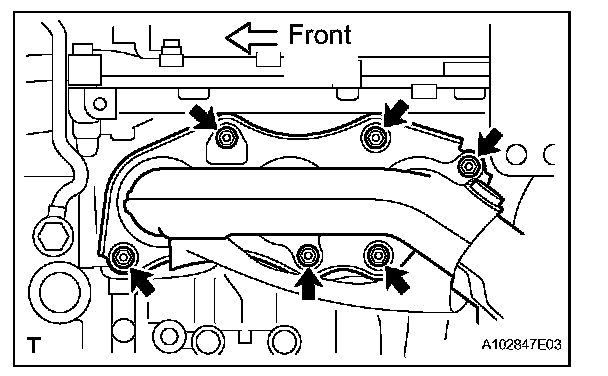 Front

T

A102847E03