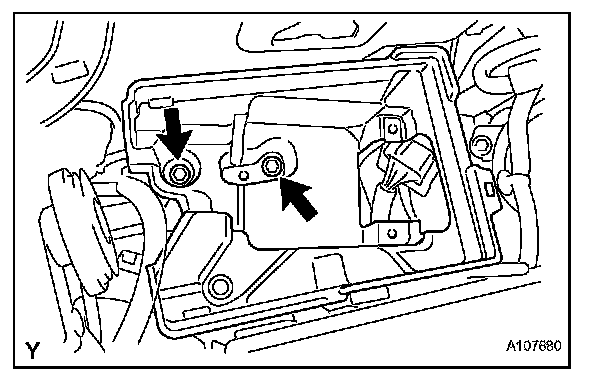 Y

A107680