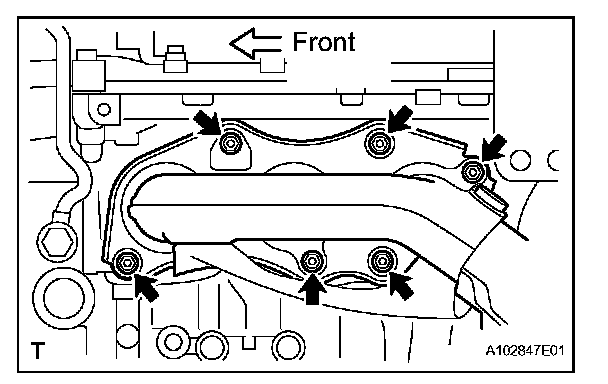 Front

T

A102847E01