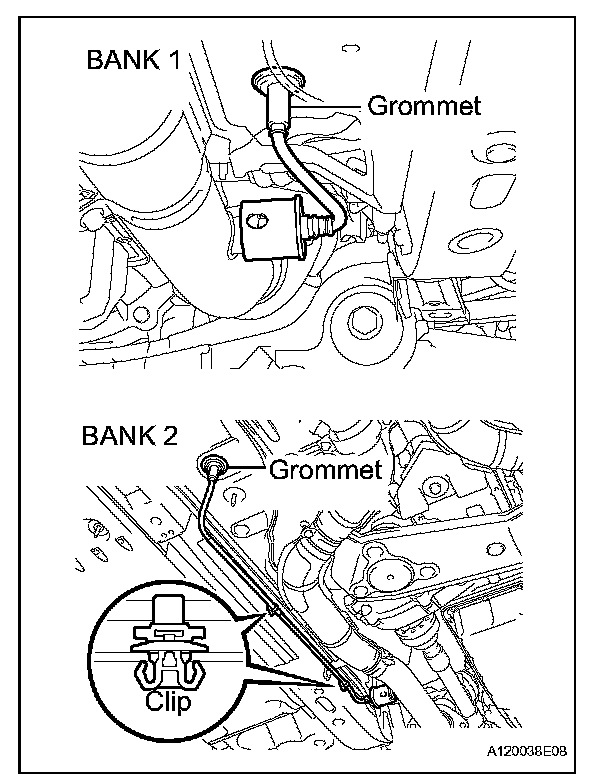 BANK 1

Grommet

BANK 2

Grommet

Clip

A120038E08