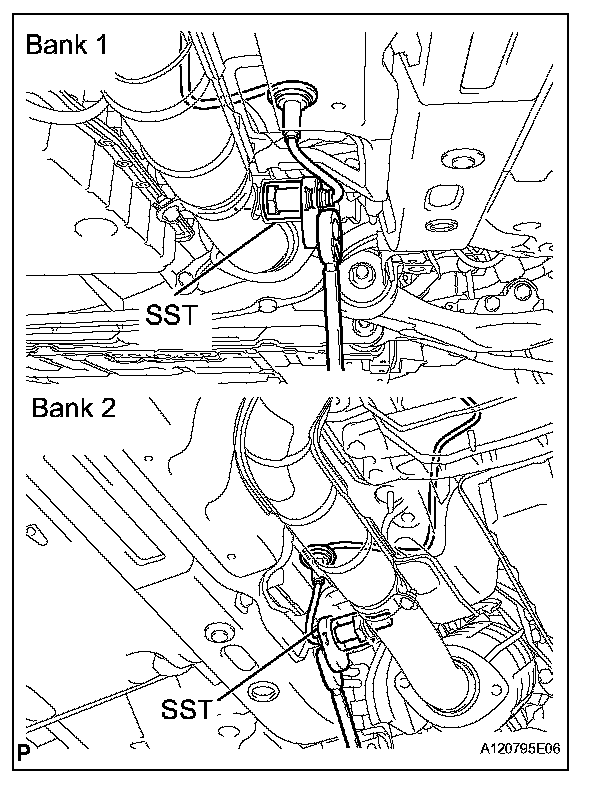 Bank 1

SST

Bank 2

SST

P

A120795E06