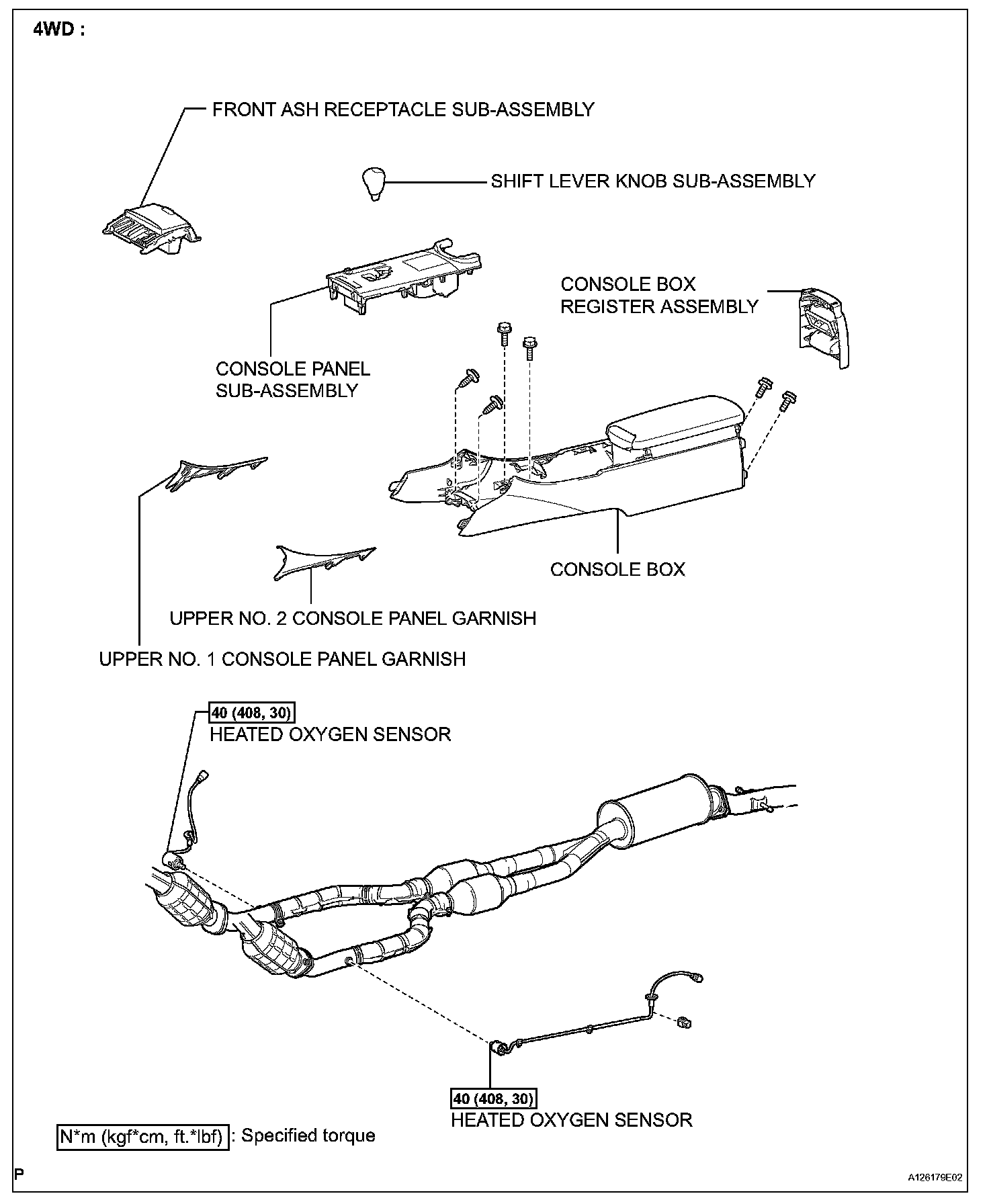 4WD :

FRONT ASH RECEPTACLE SUB-ASSEMBLY

SHIFT LEVER KNOB SUB-ASSEMBLY

CONSOLE BOX REGISTER ASSEMBLY

CONSOLE PANEL SUB-ASSEMBLY

CONSOLE BOX

UPPER NO. 2 CONSOLE PANEL GARNISH

UPPER NO. 1 CONSOLE PANEL GARNISH

40 (408, 30)
HEATED OXYGEN SENSOR

40 (408, 30)
HEATED OXYGEN SENSOR

N*m (kgf*cm, ft.*lbf) : Specified torque

P

A126179E02