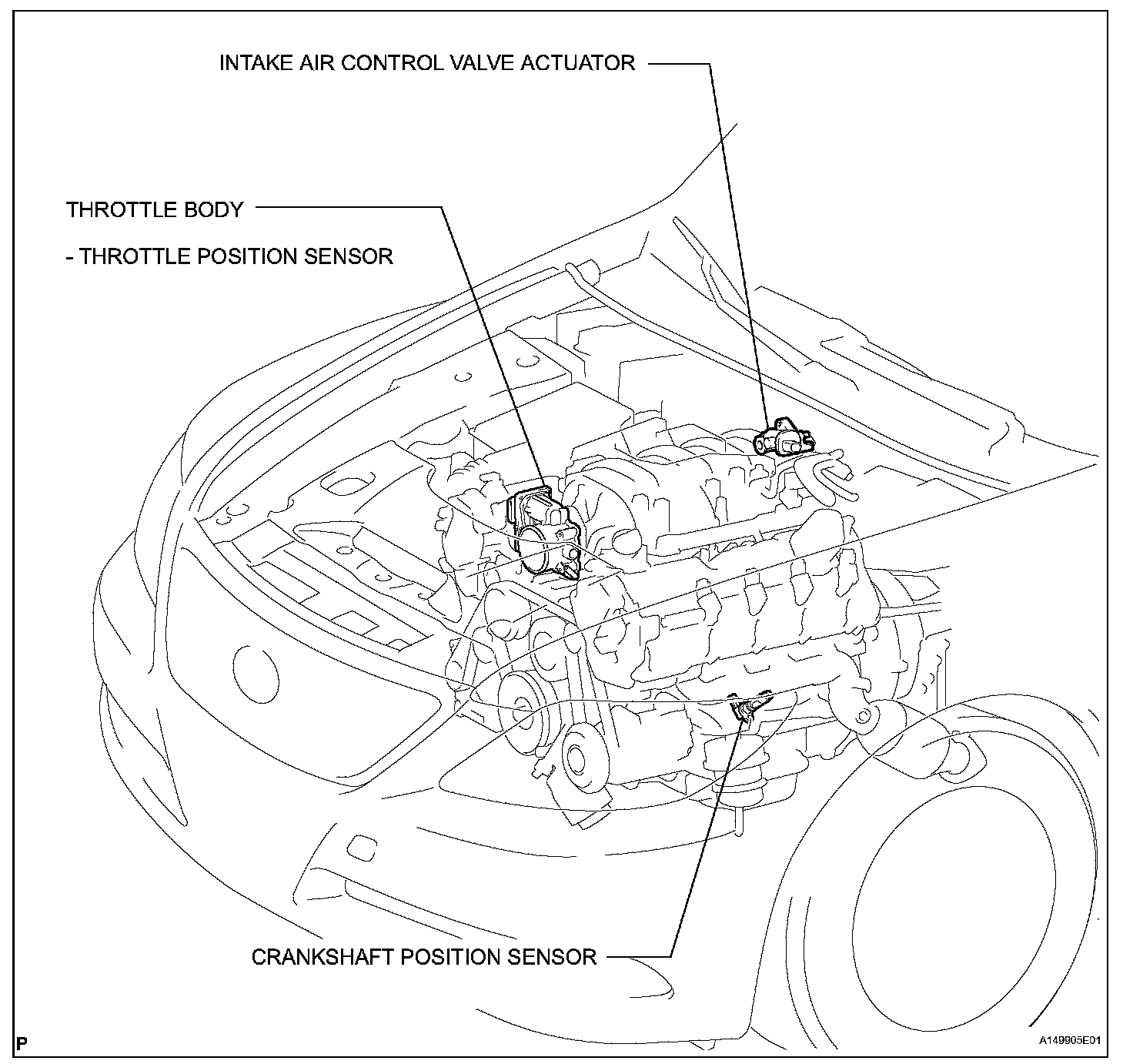 INTAKE AIR CONTROL VALVE ACTUATOR

THROTTLE BODY

- THROTTLE POSITION SENSOR

CRANKSHAFT POSITION SENSOR

P

A149905E01