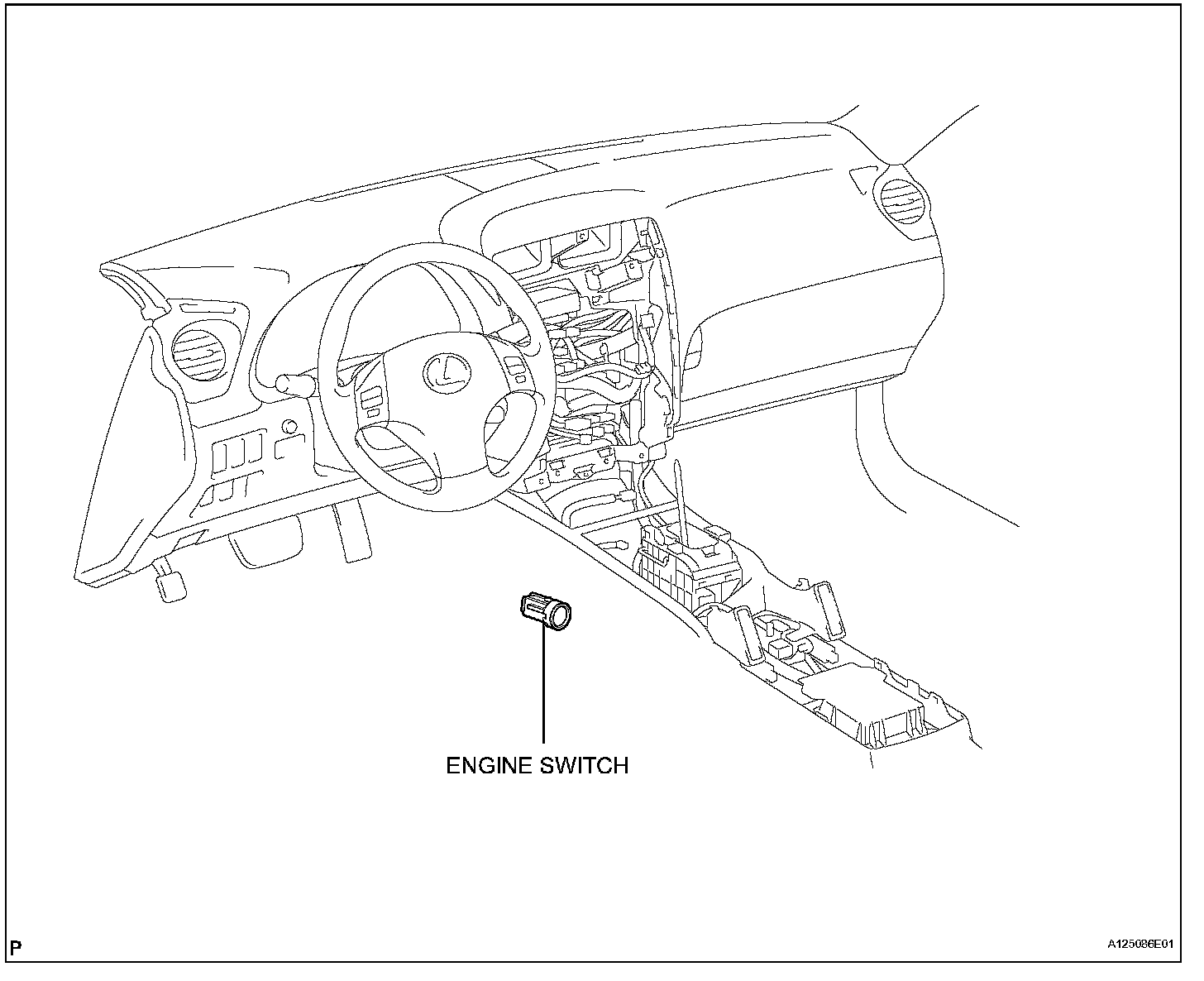 ENGINE SWITCH

P

A125086E01