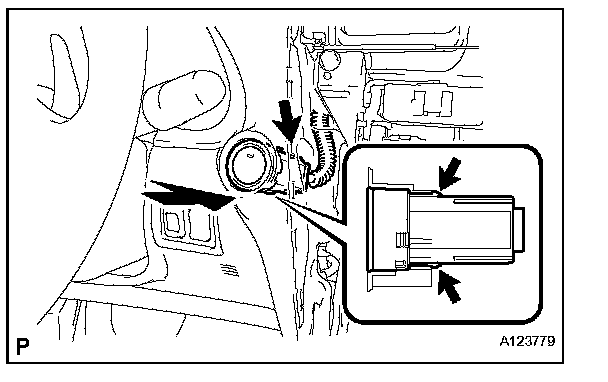 P

A123779