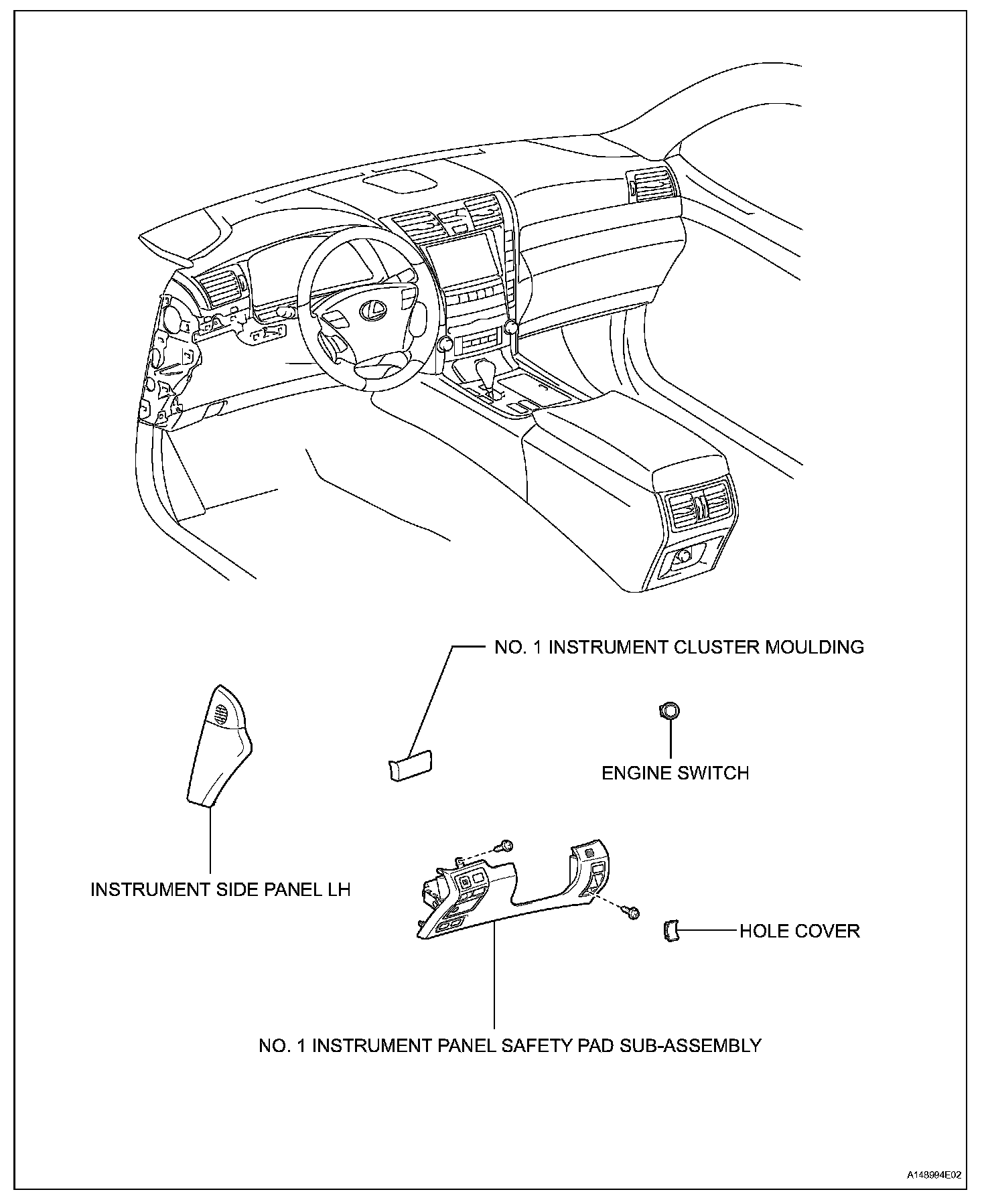 NO. 1 INSTRUMENT CLUSTER MOULDING

ENGINE SWITCH

INSTRUMENT SIDE PANEL LH

HOLE COVER

NO. 1 INSTRUMENT PANEL SAFETY PAD SUB-ASSEMBLY

A148994E02