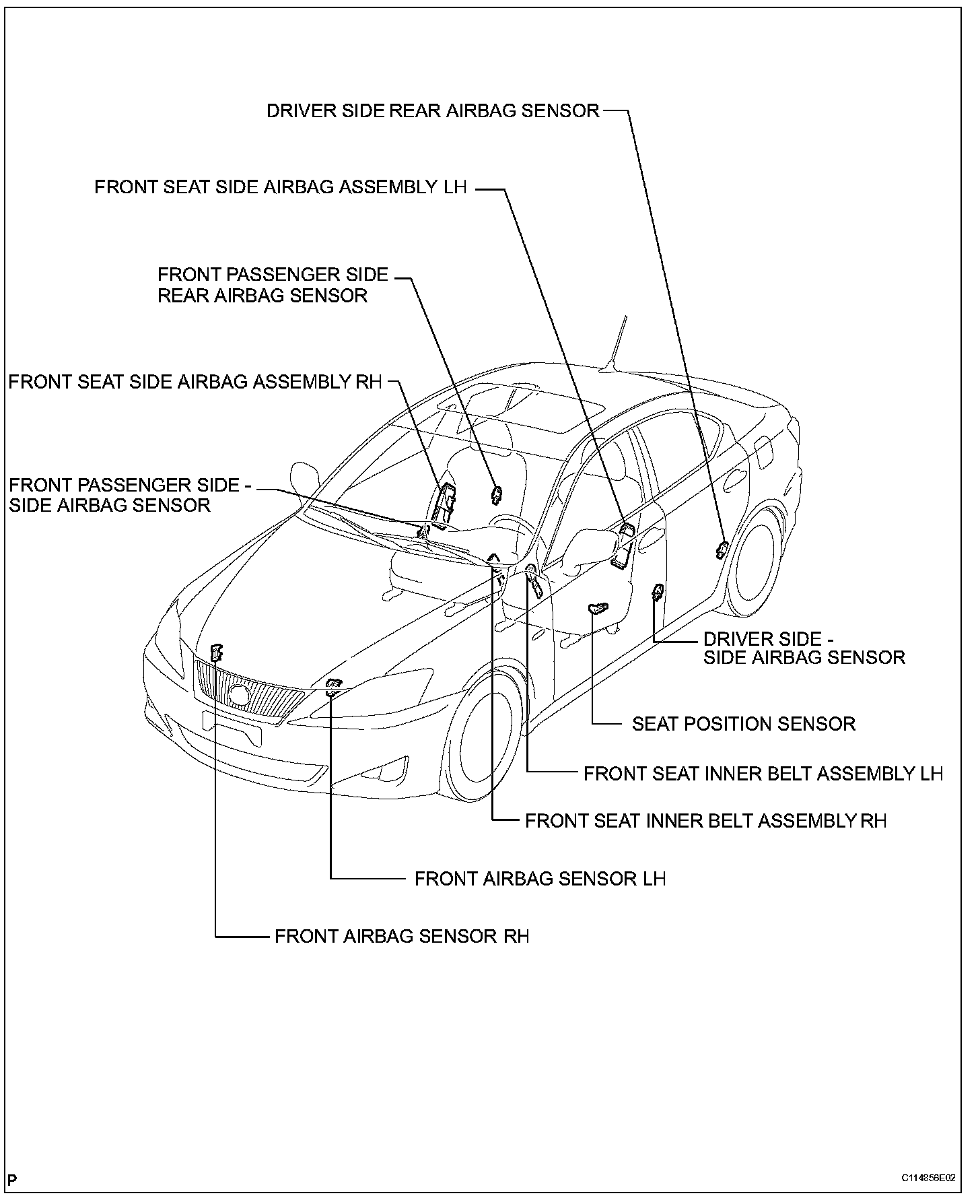 DRIVER SIDE REAR AIRBAG SENSOR

FRONT SEAT SIDE AIRBAG ASSEMBLY LH

FRONT PASSENGER SIDE REAR AIRBAG SENSOR

FRONT SEAT SIDE AIRBAG ASSEMBLY RH

FRONT PASSENGER SIDE - SIDE AIRBAG SENSOR

DRIVER SIDE - SIDE AIRBAG SENSOR

SEAT POSITION SENSOR

FRONT SEAT INNER BELT ASSEMBLY LH

FRONT SEAT INNER BELT ASSEMBLY RH

FRONT AIRBAG SENSOR LH

FRONT AIRBAG SENSOR RH

P

C114856E02