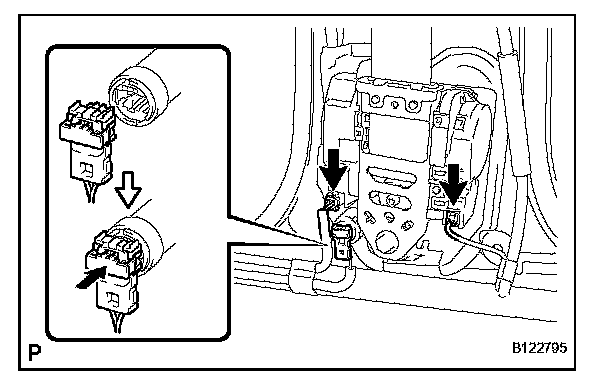 P

B122795