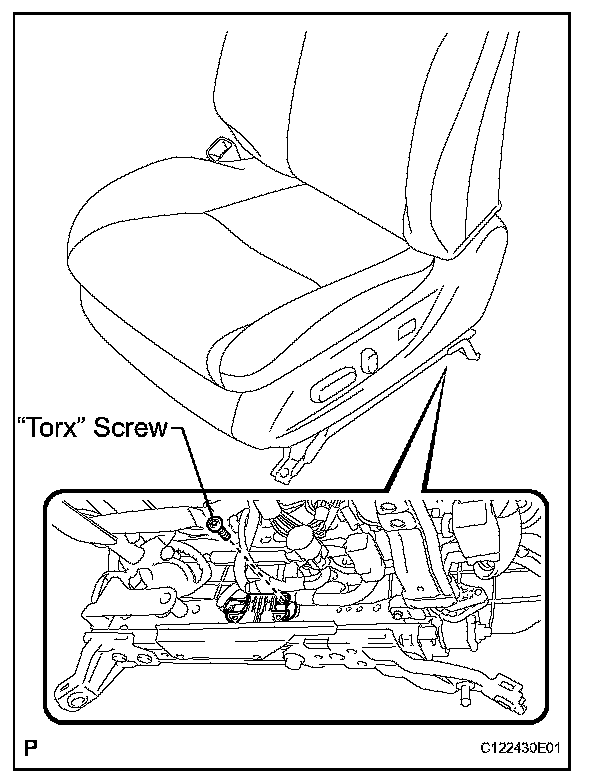 "Torx" Screw

P

C122430E01