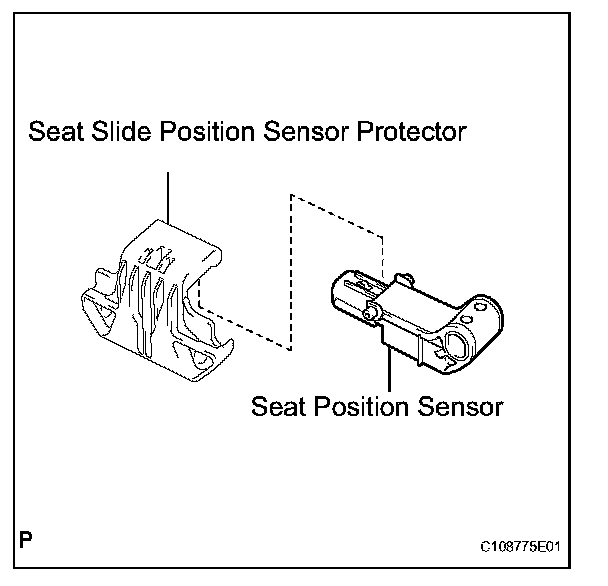 Seat Slide Position Sensor Protector

Seat Position Sensor

P

C108775E01