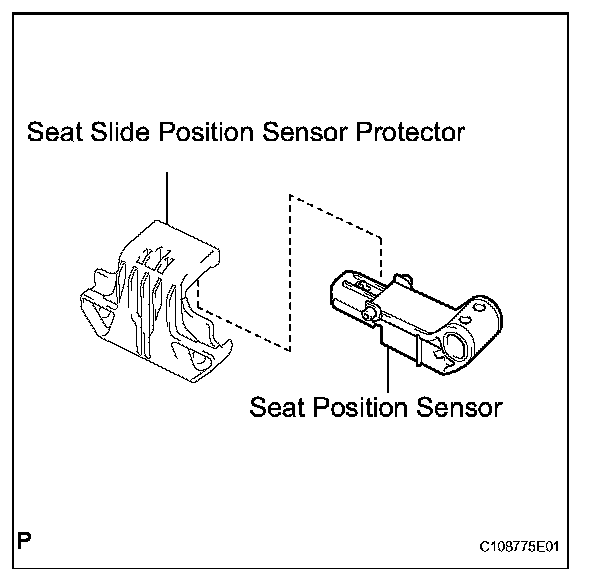 Seat Slide Position Sensor Protector

Seat Position Sensor

P

C108775E01