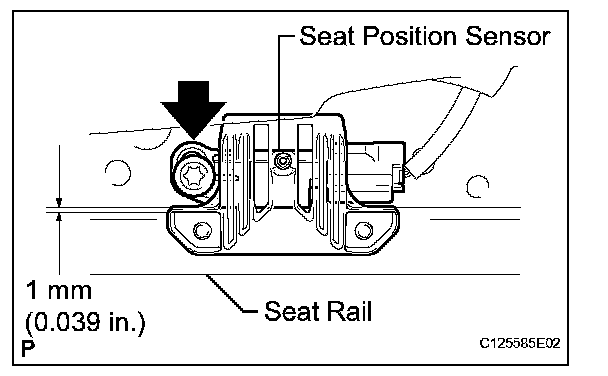 Seat Position Sensor

1 mm
(0.039 in.)

Seat Rail

P

C125585E02