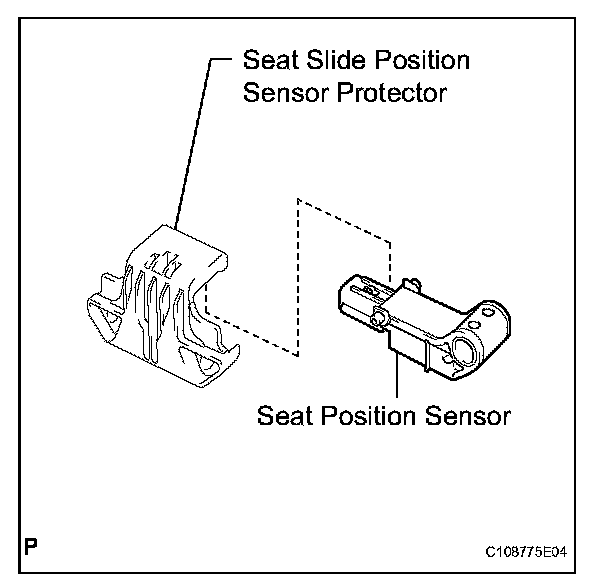 Seat Slide Position Sensor Protector

Seat Position Sensor

P

C108775E04