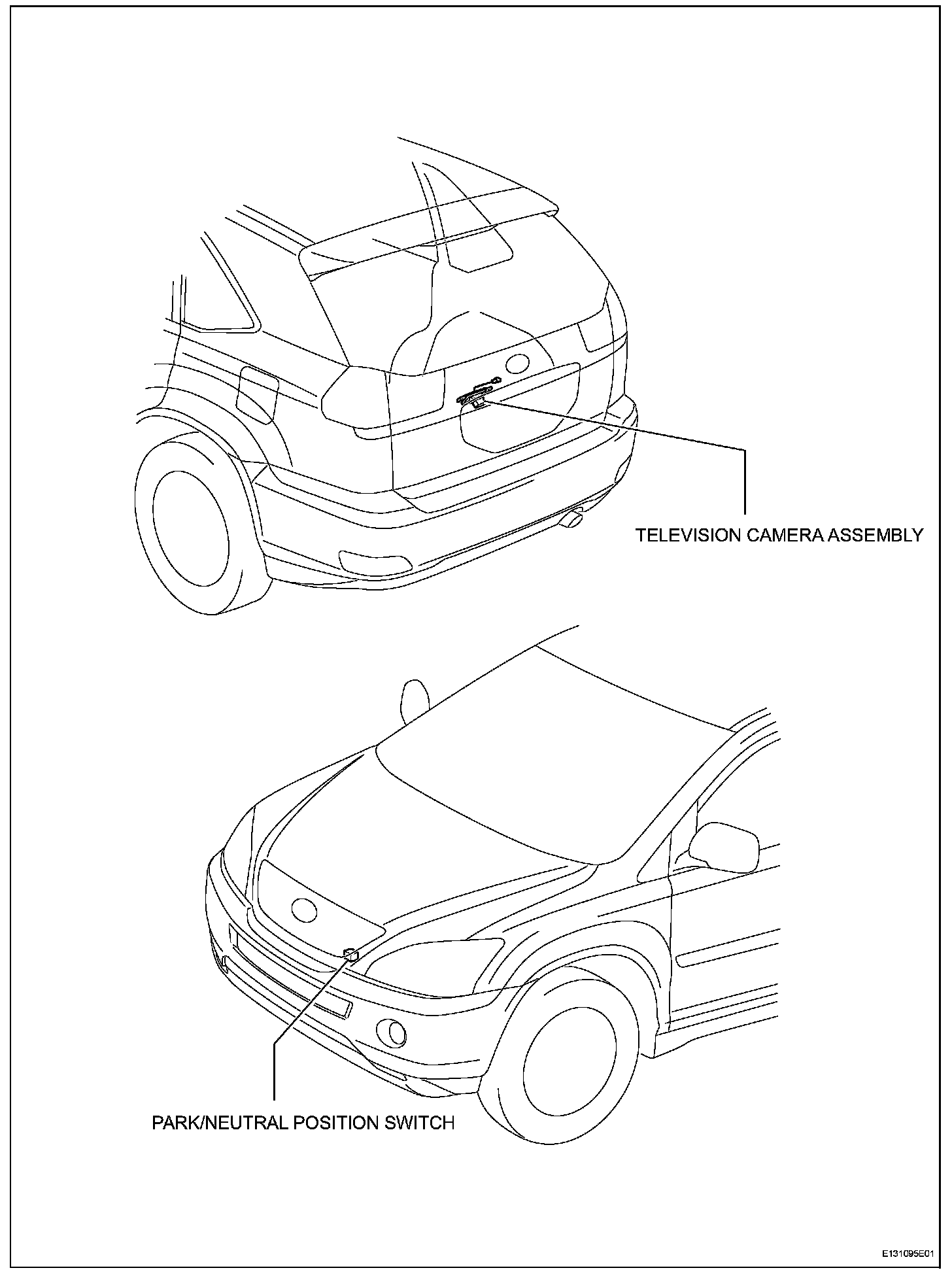 TELEVISION CAMERA ASSEMBLY

PARK/NEUTRAL POSITION SWITCH

E131095E01