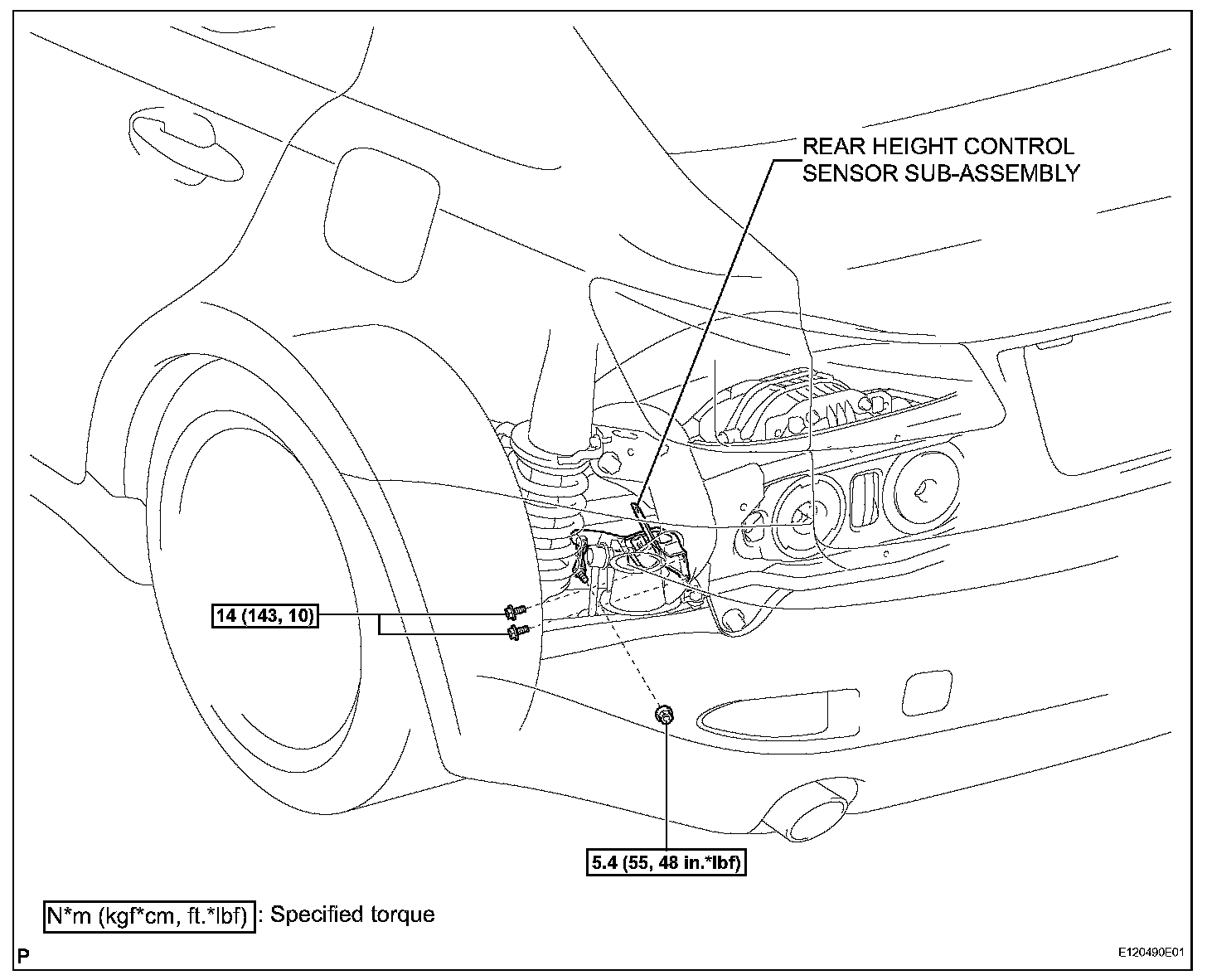 REAR HEIGHT CONTROL SENSOR SUB-ASSEMBLY

14 (143, 10)

5.4 (55, 48 in.*lbf)

N*m (kgf*cm, ft.*lbf) : Specified torque

P

E120490E01