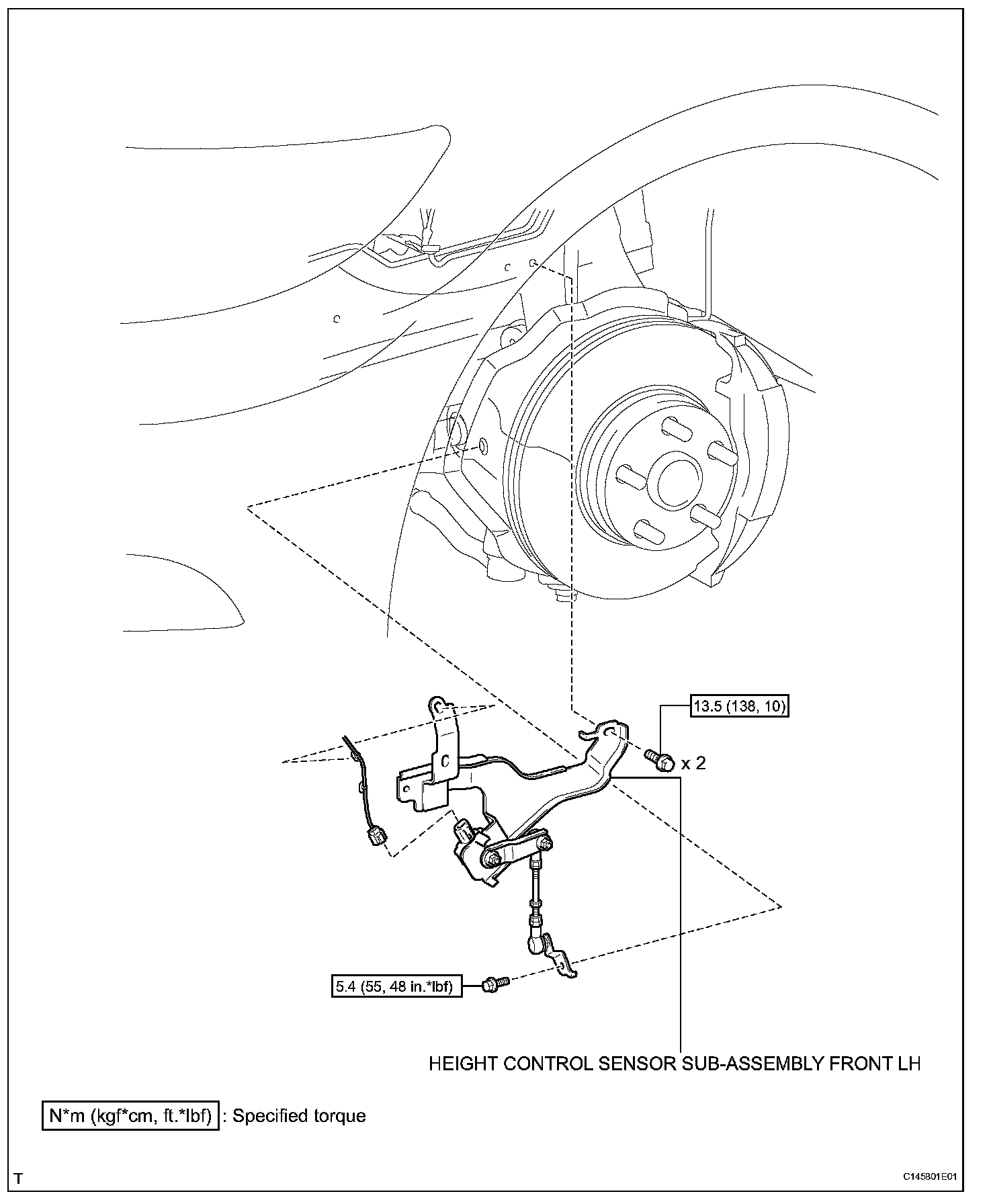 13.5 (138, 10)

x 2

5.4 (55, 48 in.*lbf)

HEIGHT CONTROL SENSOR SUB-ASSEMBLY FRONT LH

N*m (kgf*cm, ft.*lbf) : Specified torque

T

C145801E01