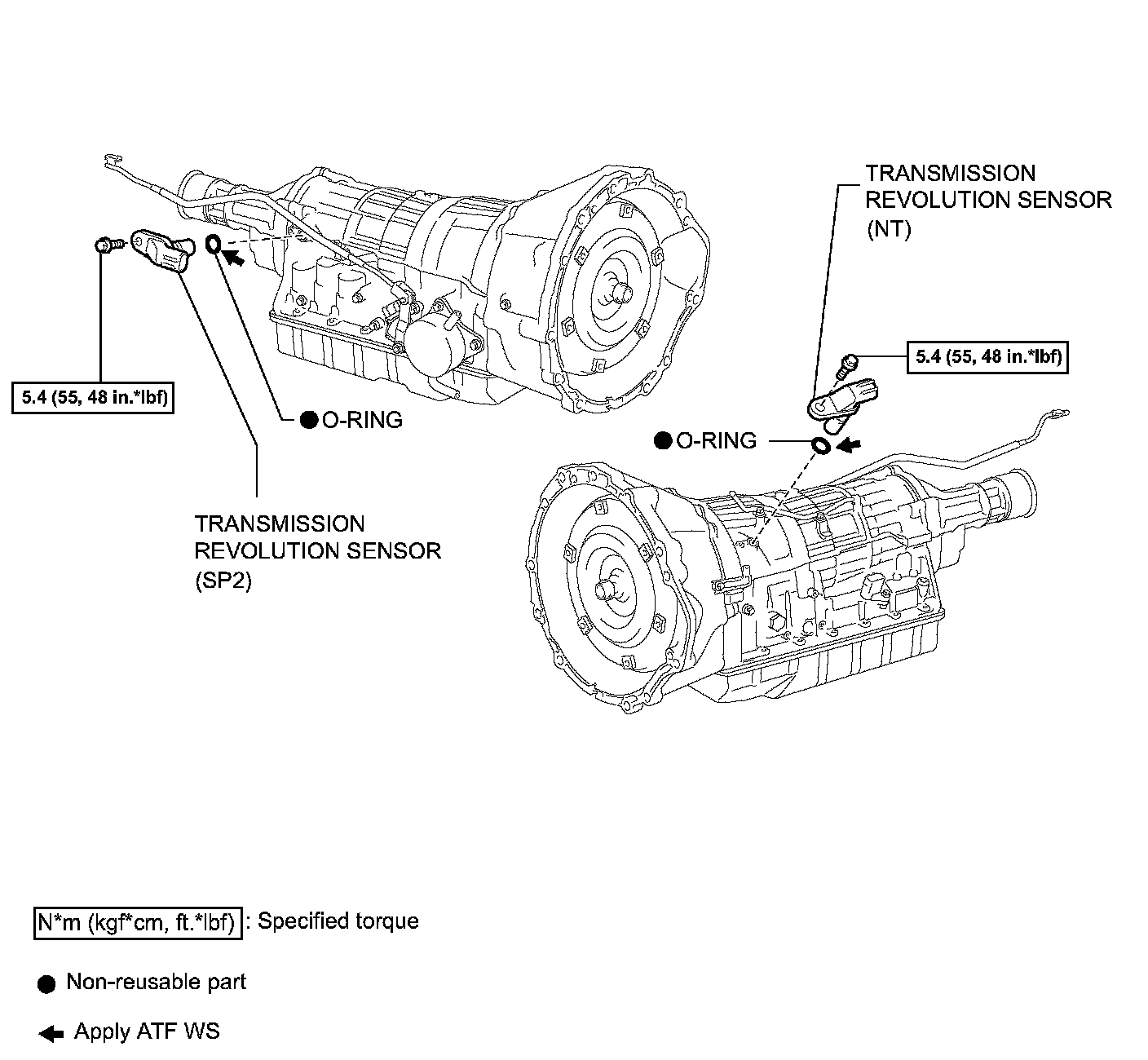 TRANSMISSION REVOLUTION SENSOR (NT)

5.4 (55, 48 in.*lbf)

5.4 (55, 48 in.*lbf)

● O-RING

● O-RING

TRANSMISSION REVOLUTION SENSOR (SP2)

N*m (kgf*cm, ft.*lbf) : Specified torque

● Non-reusable part

← Apply ATF WS