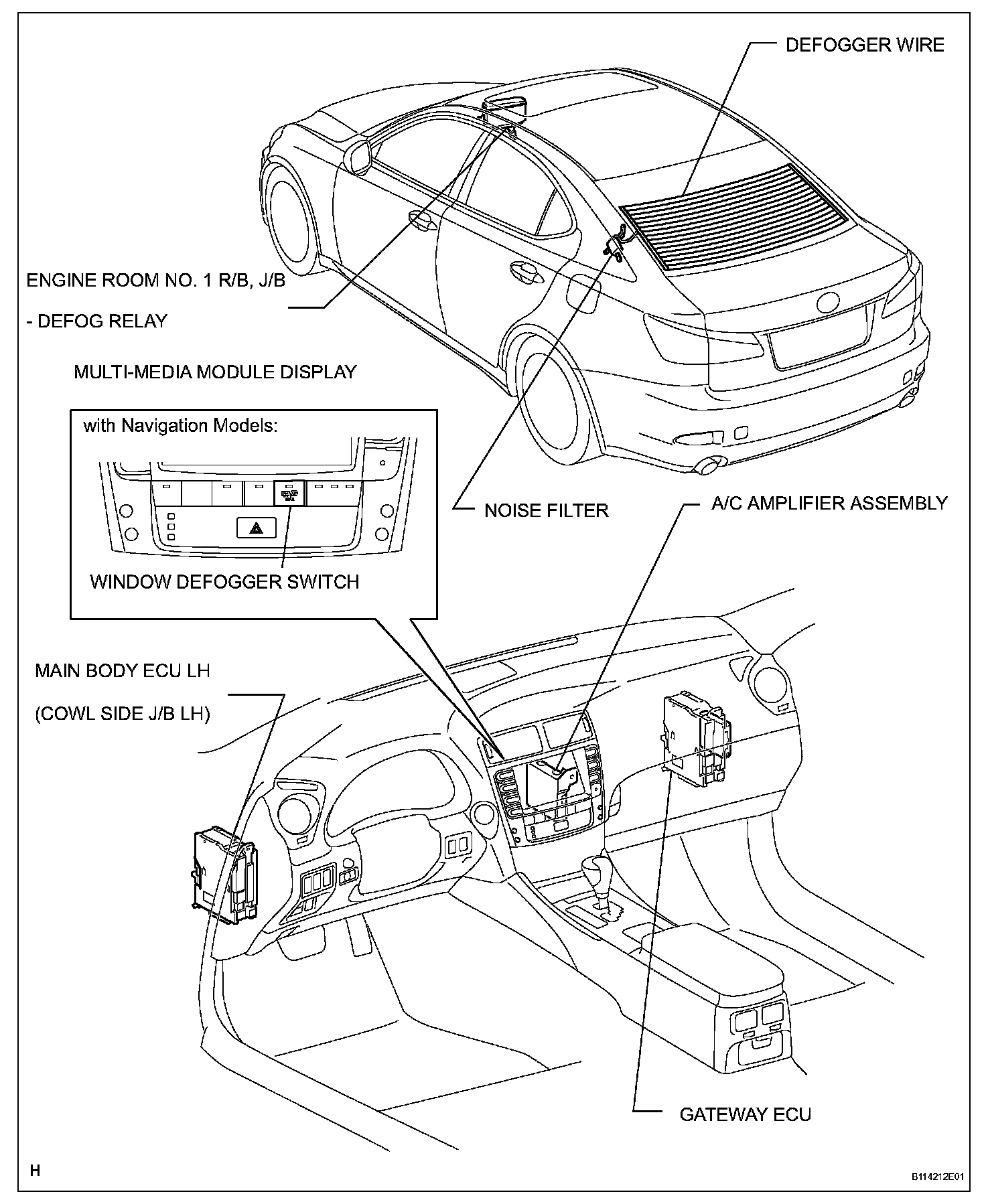 DEFOGGER WIRE

ENGINE ROOM NO. 1 R/B, J/B

- DEFOG RELAY

MULTI-MEDIA MODULE DISPLAY

with Navigation Models:

WINDOW DEFOGGER SWITCH

NOISE FILTER

A/C AMPLIFIER ASSEMBLY

MAIN BODY ECU LH

(COWL SIDE J/B LH)

GATEWAY ECU

H

B114212E01