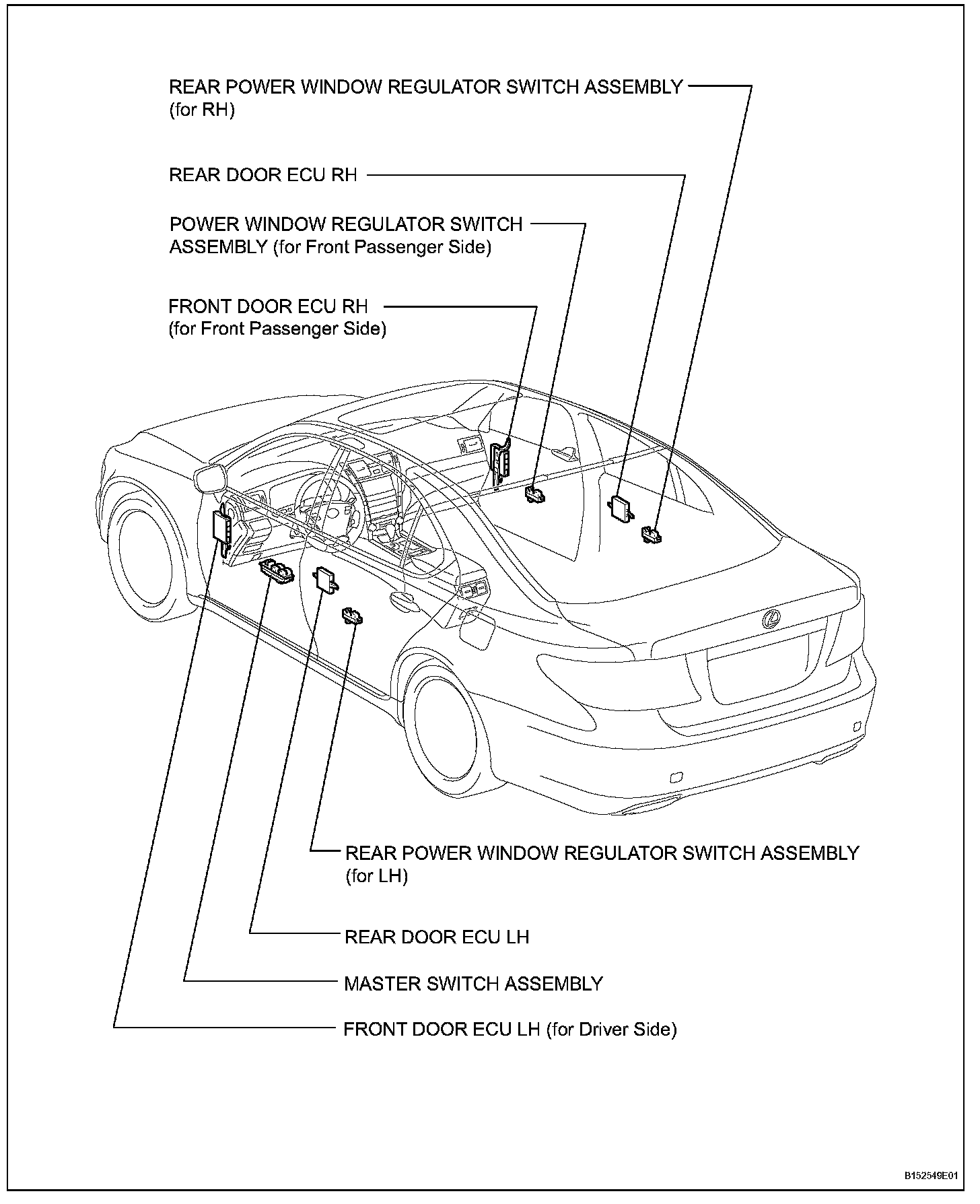 REAR POWER WINDOW REGULATOR SWITCH ASSEMBLY (for RH)

REAR DOOR ECU RH

POWER WINDOW REGULATOR SWITCH ASSEMBLY (for Front Passenger Side)

FRONT DOOR ECU RH (for Front Passenger Side)

REAR POWER WINDOW REGULATOR SWITCH ASSEMBLY (for LH)

REAR DOOR ECU LH

MASTER SWITCH ASSEMBLY

FRONT DOOR ECU LH (for Driver Side)

B152549E01