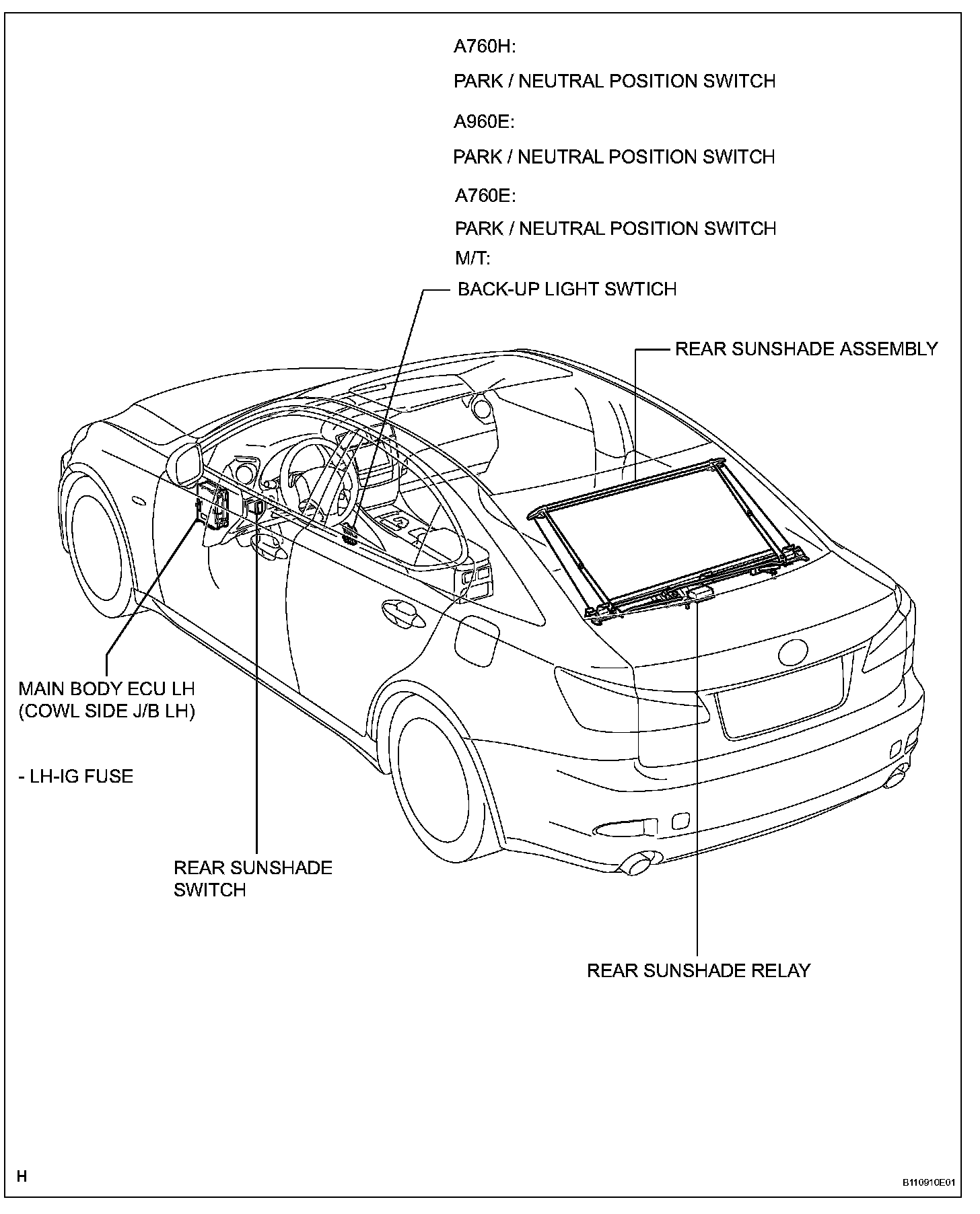 A760H:

PARK / NEUTRAL POSITION SWITCH

A960E:

PARK / NEUTRAL POSITION SWITCH

A760E:

PARK / NEUTRAL POSITION SWITCH

M/T:

BACK-UP LIGHT SWTICH

REAR SUNSHADE ASSEMBLY

MAIN BODY ECU LH (COWL SIDE J/B LH)

- LH-IG FUSE

REAR SUNSHADE SWITCH

REAR SUNSHADE RELAY

H

B110910E01