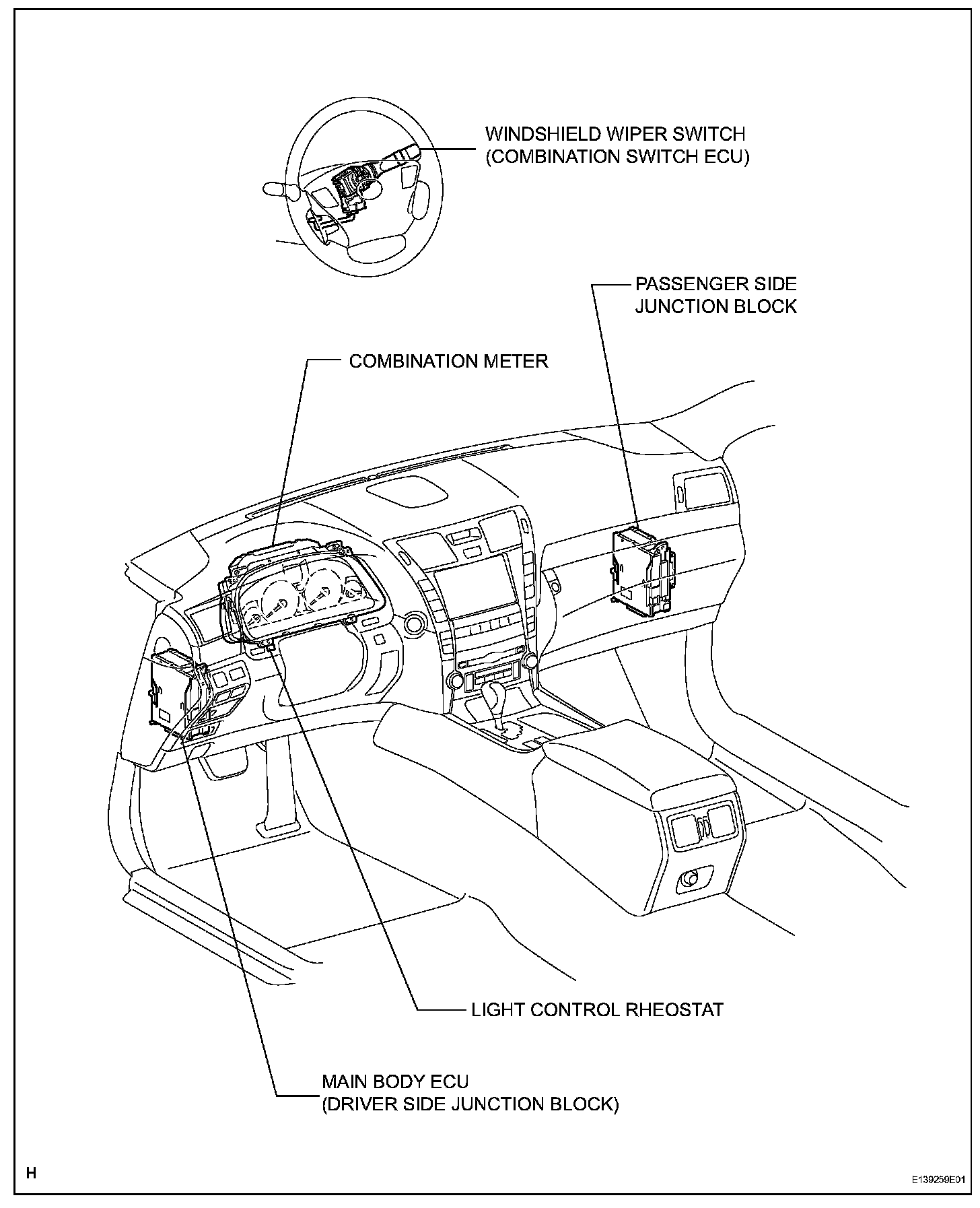 WINDSHIELD WIPER SWITCH
(COMBINATION SWITCH ECU)

PASSENGER SIDE
JUNCTION BLOCK

COMBINATION METER

LIGHT CONTROL RHEOSTAT

MAIN BODY ECU
(DRIVER SIDE JUNCTION BLOCK)

H

E139259E01