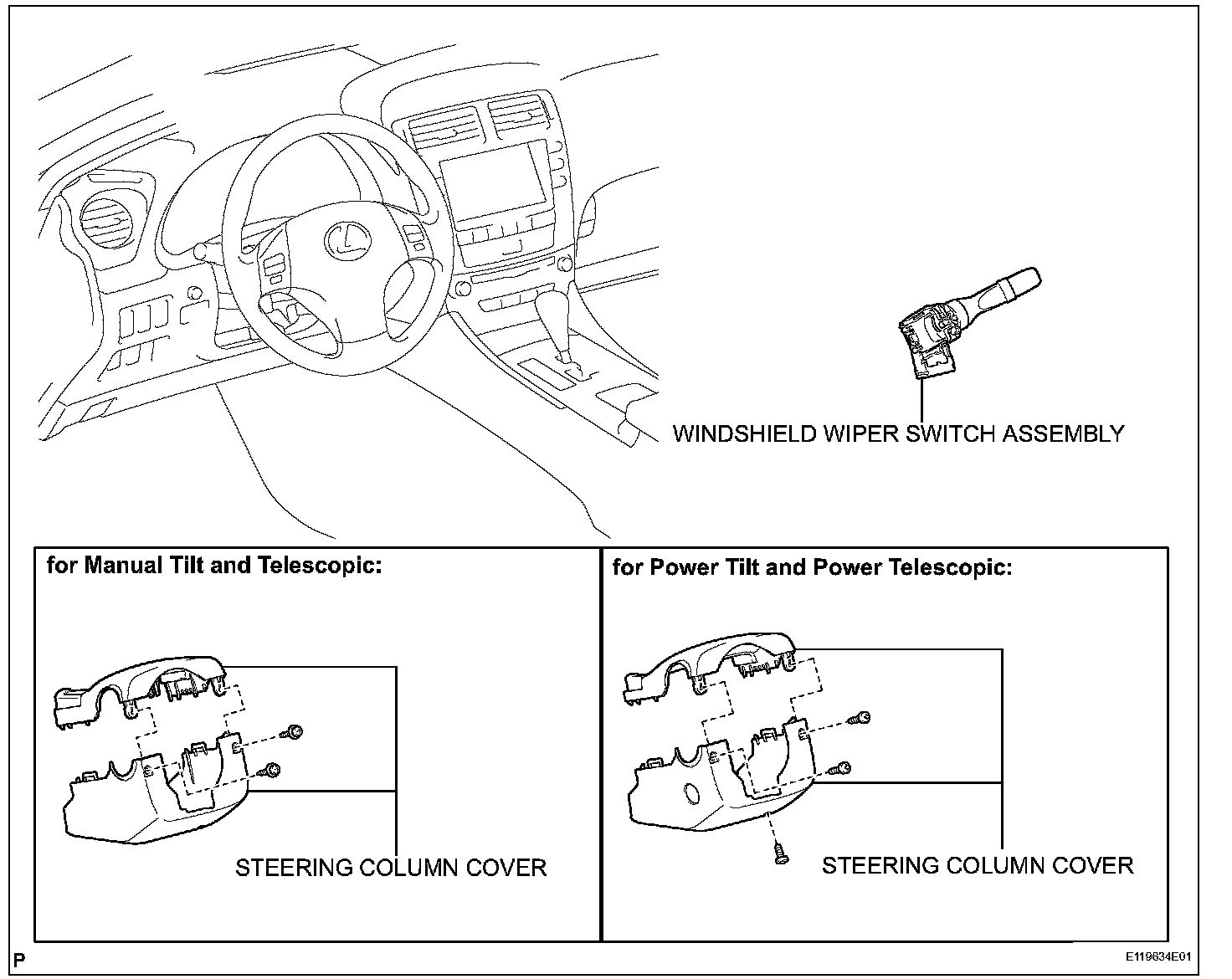 WINDSHIELD WIPER SWITCH ASSEMBLY

for Manual Tilt and Telescopic:

STEERING COLUMN COVER

for Power Tilt and Power Telescopic:

STEERING COLUMN COVER

P

E119634E01