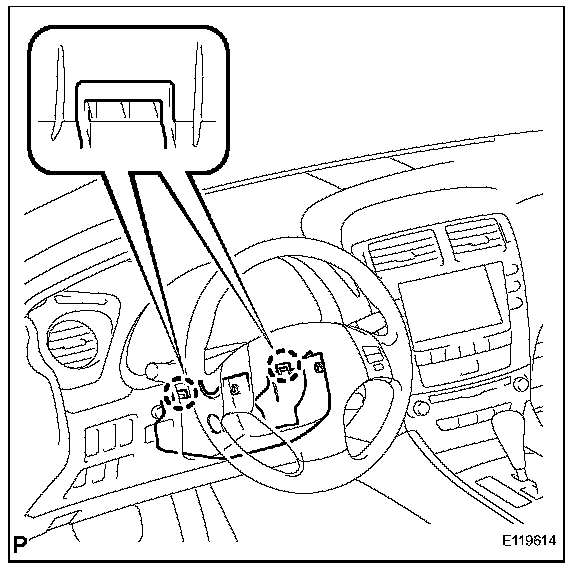 P

E119614