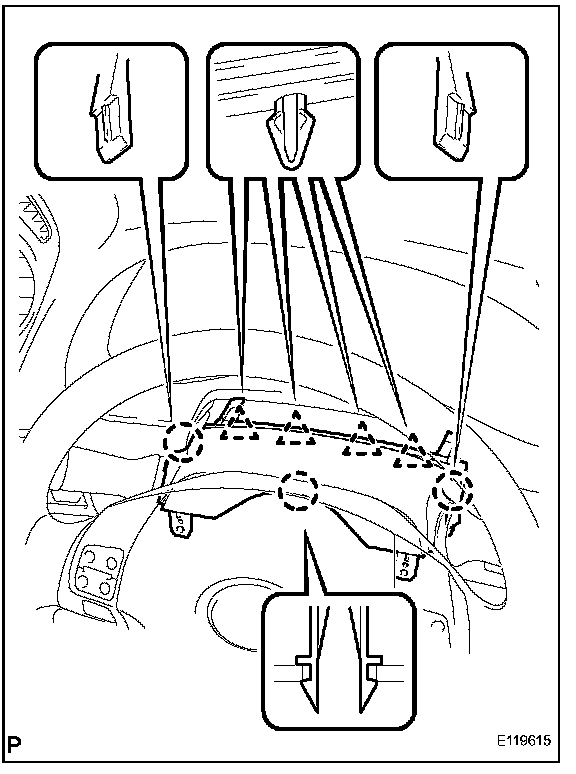 P

E119615